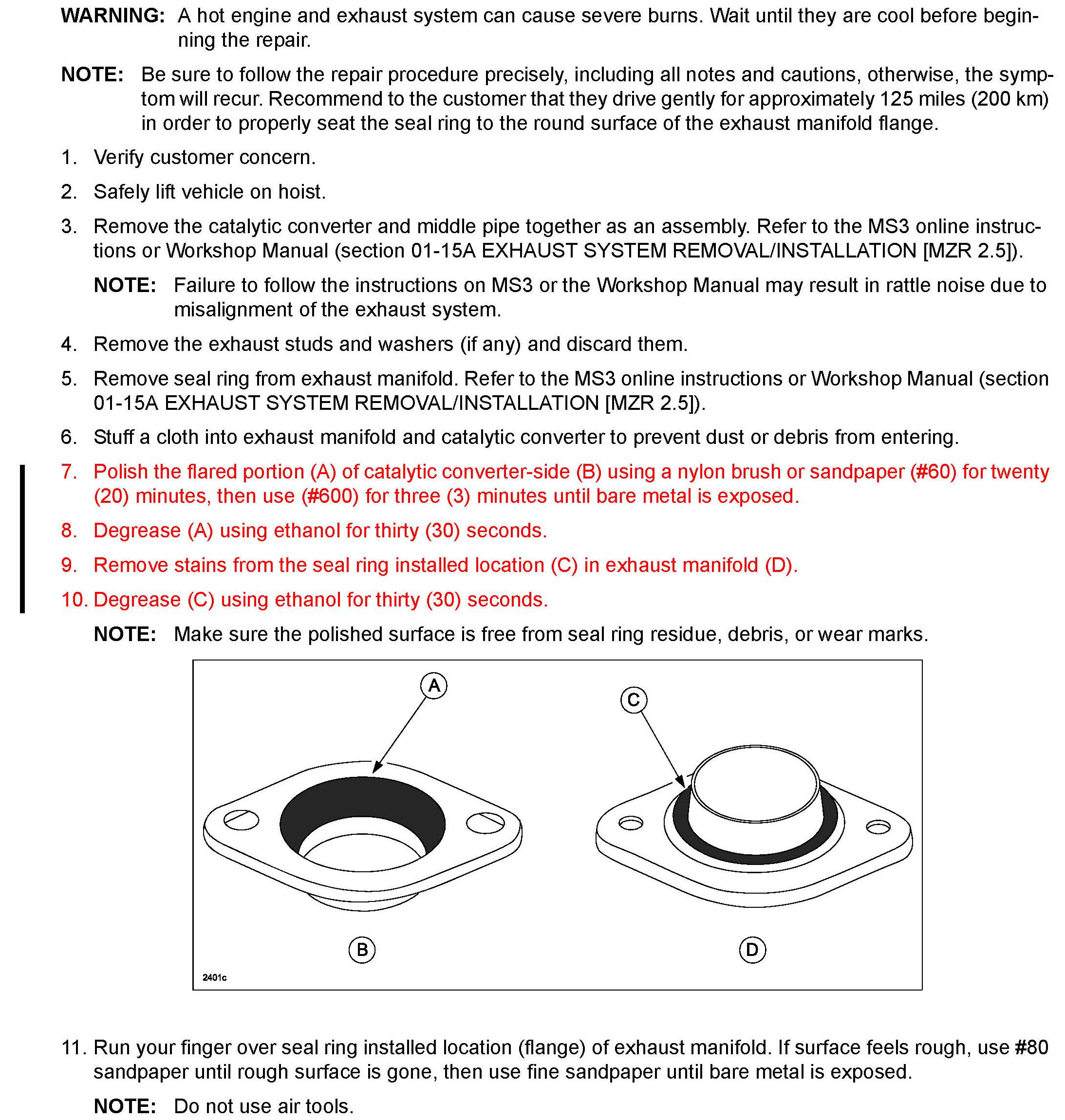 WARNING: A hot engine and exhaust system can cause severe burns. Wait until they are cool before beginning the repair.

NOTE: Be sure to follow the repair procedure precisely, including all notes and cautions, otherwise, the symptom will recur. Recommend to the customer that they drive gently for approximately 125 miles (200 km) in order to properly seat the seal ring to the round surface of the exhaust manifold flange.

1. Verify customer concern.

2. Safely lift vehicle on hoist.

3. Remove the catalytic converter and middle pipe together as an assembly. Refer to the MS3 online instructions or Workshop Manual (section 01-15A EXHAUST SYSTEM REMOVAL/INSTALLATION [MZR 2.5]).

NOTE: Failure to follow the instructions on MS3 or the Workshop Manual may result in rattle noise due to misalignment of the exhaust system.

4. Remove the exhaust studs and washers (if any) and discard them.

5. Remove seal ring from exhaust manifold. Refer to the MS3 online instructions or Workshop Manual (section 01-15A EXHAUST SYSTEM REMOVAL/INSTALLATION [MZR 2.5]).

6. Stuff a cloth into exhaust manifold and catalytic converter to prevent dust or debris from entering.

7. Polish the flared portion (A) of catalytic converter-side (B) using a nylon brush or sandpaper (#60) for twenty (20) minutes, then use (#600) for three (3) minutes until bare metal is exposed.

8. Degrease (A) using ethanol for thirty (30) seconds.

9. Remove stains from the seal ring installed location (C) in exhaust manifold (D).

10. Degrease (C) using ethanol for thirty (30) seconds.

NOTE: Make sure the polished surface is free from seal ring residue, debris, or wear marks.

A
C
B
D
2401c

11. Run your finger over seal ring installed location (flange) of exhaust manifold. If surface feels rough, use #80 sandpaper until rough surface is gone, then use fine sandpaper until bare metal is exposed.

NOTE: Do not use air tools.