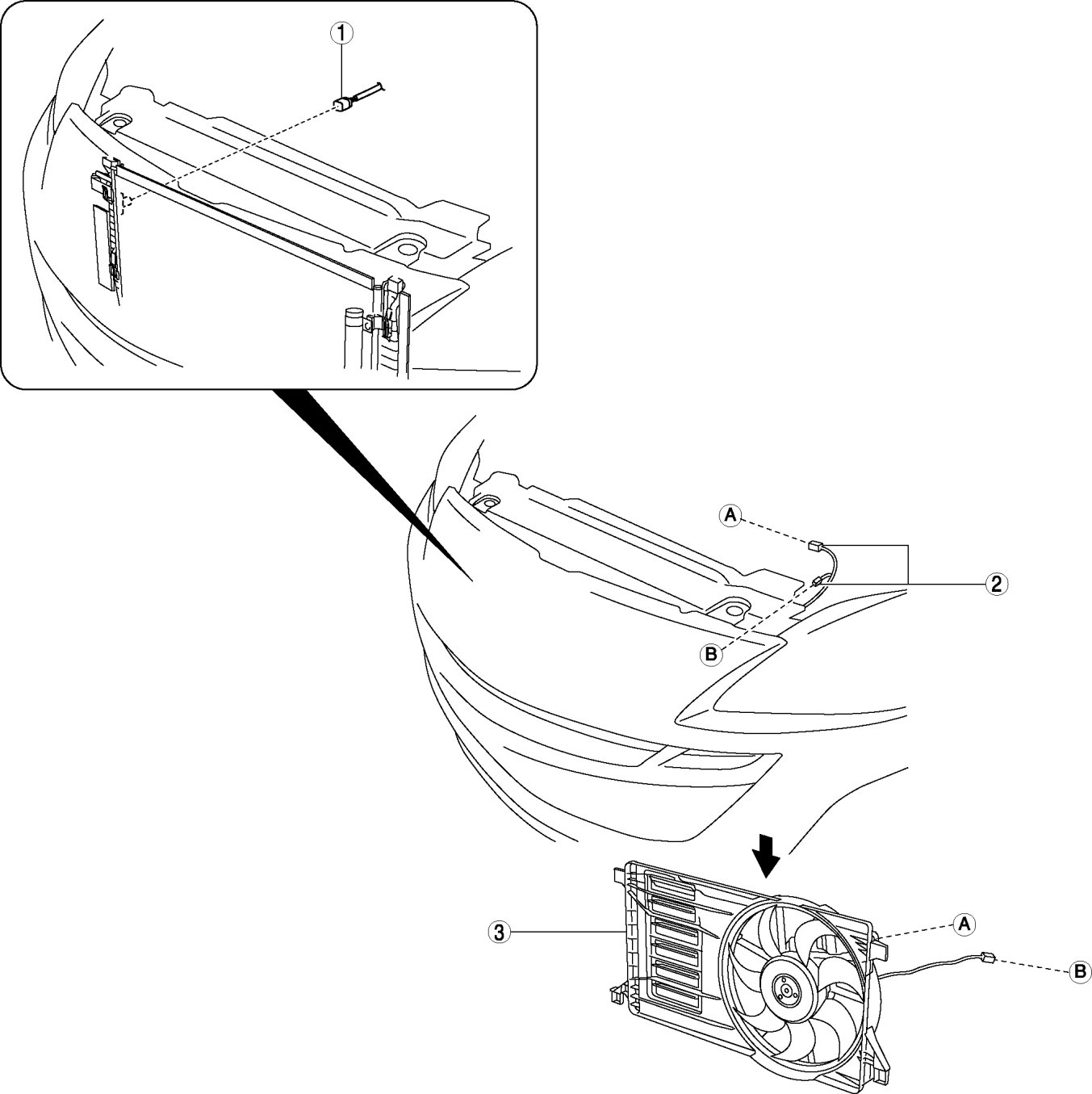 1

A

2

B

3

A

B