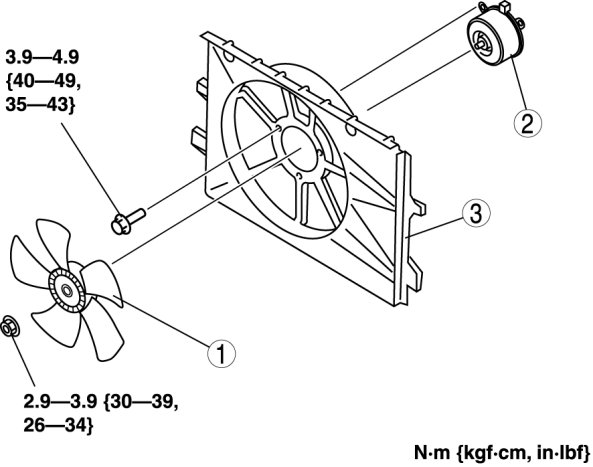 3.9—4.9 {40—49, 35—43}

2

3

1

2.9—3.9 {30—39, 26—34}

N·m {kgf·cm, in·lbf}