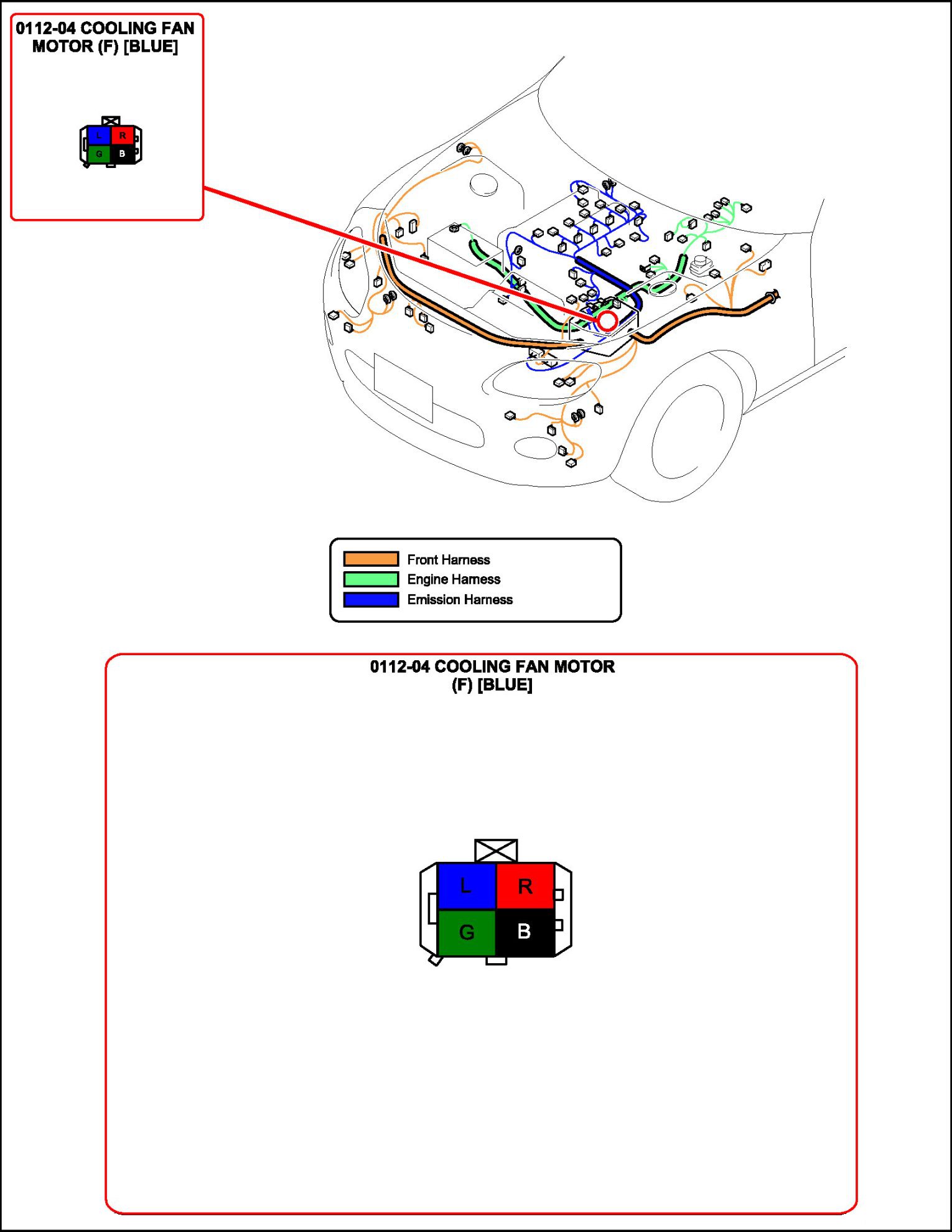 0112-04 COOLING FAN MOTOR (F) [BLUE]

L R
G B

Front Harness
Engine Harness
Emission Harness

0112-04 COOLING FAN MOTOR (F) [BLUE]

L R
G B