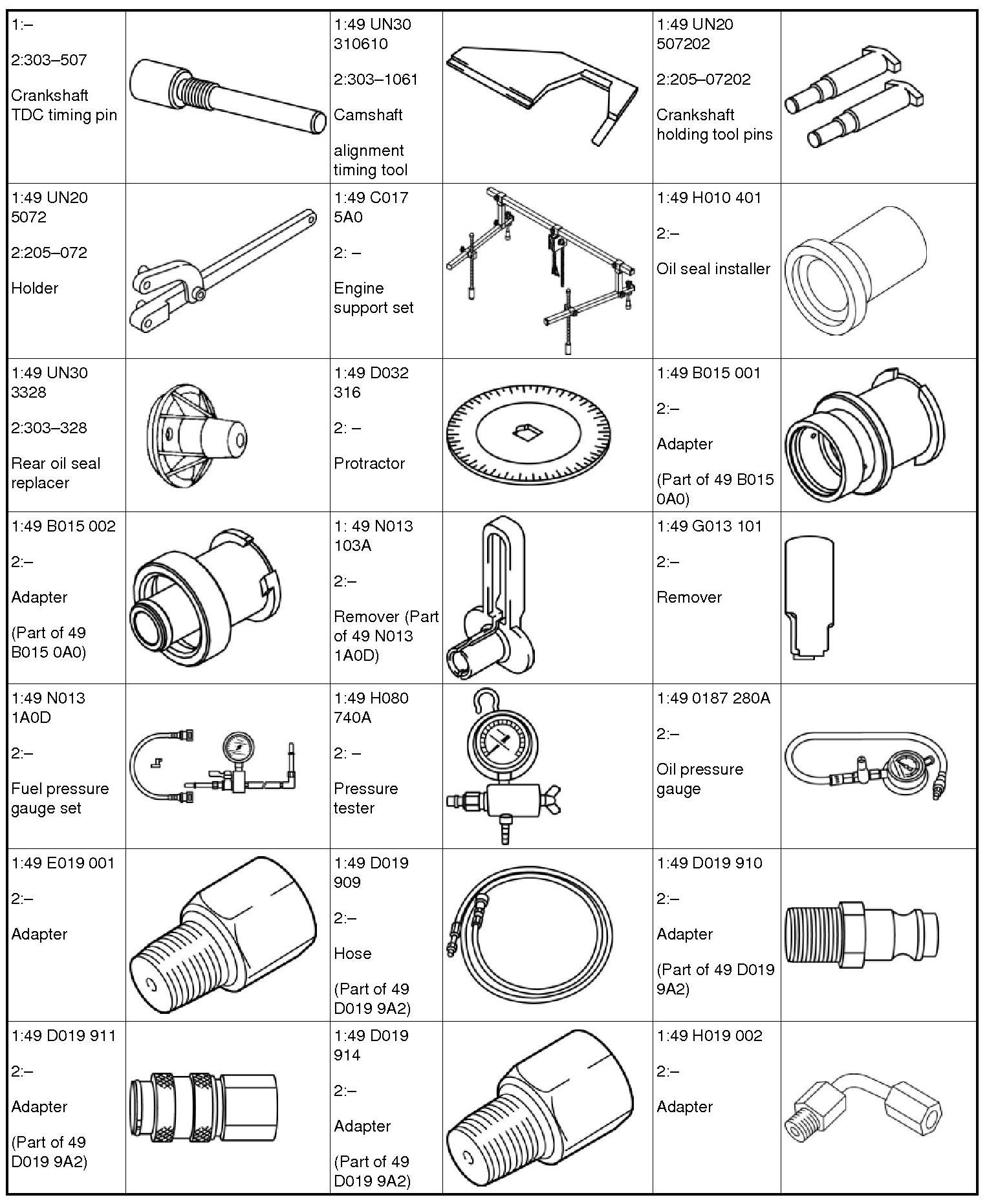 | | | | | | |
|---|---|---|---|---|---|
| 1:– 2:303–507 Crankshaft TDC timing pin | | 1:49 UN30 310610 2:303–1061 Camshaft alignment timing tool | | 1:49 UN20 507202 2:205–07202 Crankshaft holding tool pins | |
| 1:49 UN20 5072 2:205–072 Holder | | 1:49 C017 5A0 2: – Engine support set | | 1:49 H010 401 2:– Oil seal installer | |
| 1:49 UN30 3328 2:303–328 Rear oil seal replacer | | 1:49 D032 316 2: – Protractor | | 1:49 B015 001 2:– Adapter (Part of 49 B015 0A0) | |
| 1:49 B015 002 2:– Adapter (Part of 49 B015 0A0) | | 1: 49 N013 103A 2:– Remover (Part of 49 N013 1A0D) | | 1:49 G013 101 2:– Remover | |
| 1:49 N013 1A0D 2:– Fuel pressure gauge set | | 1:49 H080 740A 2: – Pressure tester | | 1:49 0187 280A 2:– Oil pressure gauge | |
| 1:49 E019 001 2:– Adapter | | 1:49 D019 909 2:– Hose (Part of 49 D019 9A2) | | 1:49 D019 910 2:– Adapter (Part of 49 D019 9A2) | |
| 1:49 D019 911 2:– Adapter (Part of 49 D019 9A2) | | 1:49 D019 914 2:– Adapter (Part of 49 D019 9A2) | | 1:49 H019 002 2:– Adapter | |