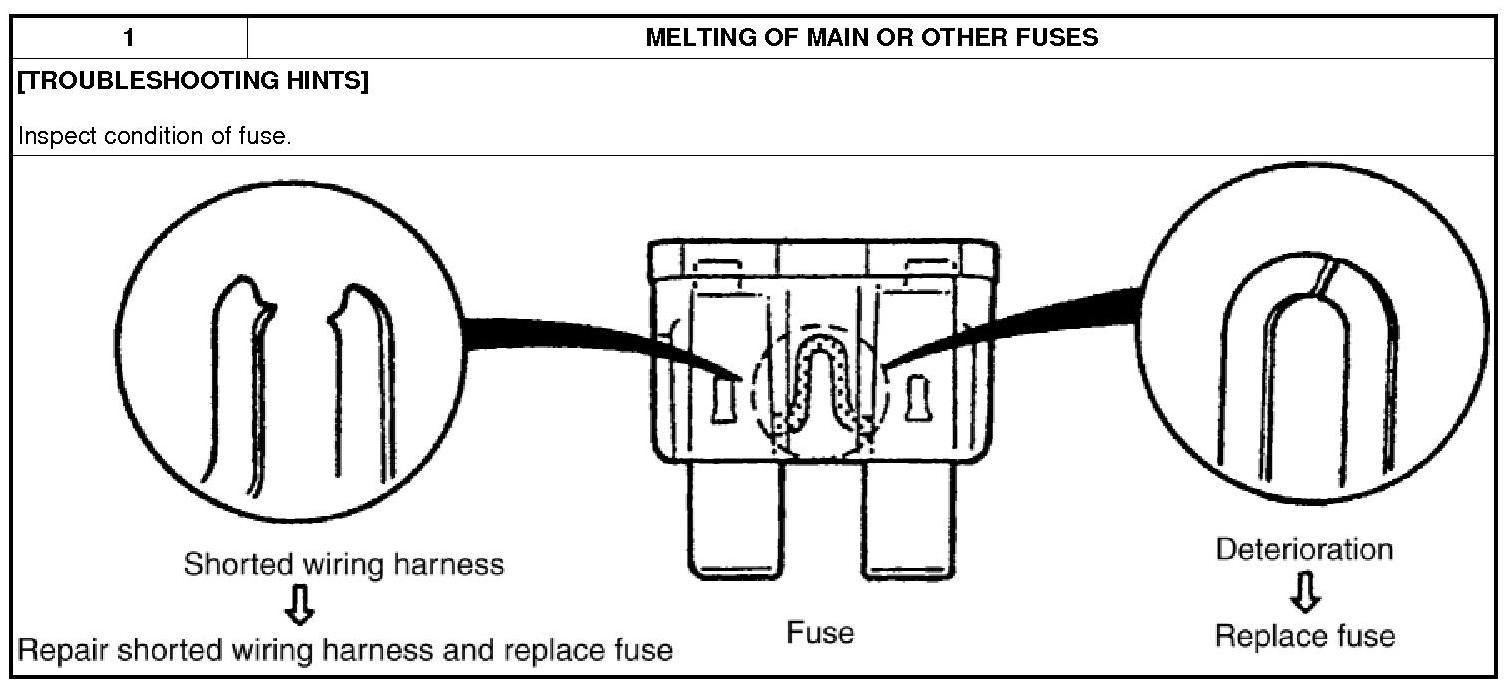 | 1 | MELTING OF MAIN OR OTHER FUSES |
|---|---|

[TROUBLESHOOTING HINTS]

Inspect condition of fuse.

Shorted wiring harness
⇩
Repair shorted wiring harness and replace fuse

Fuse

Deterioration
⇩
Replace fuse