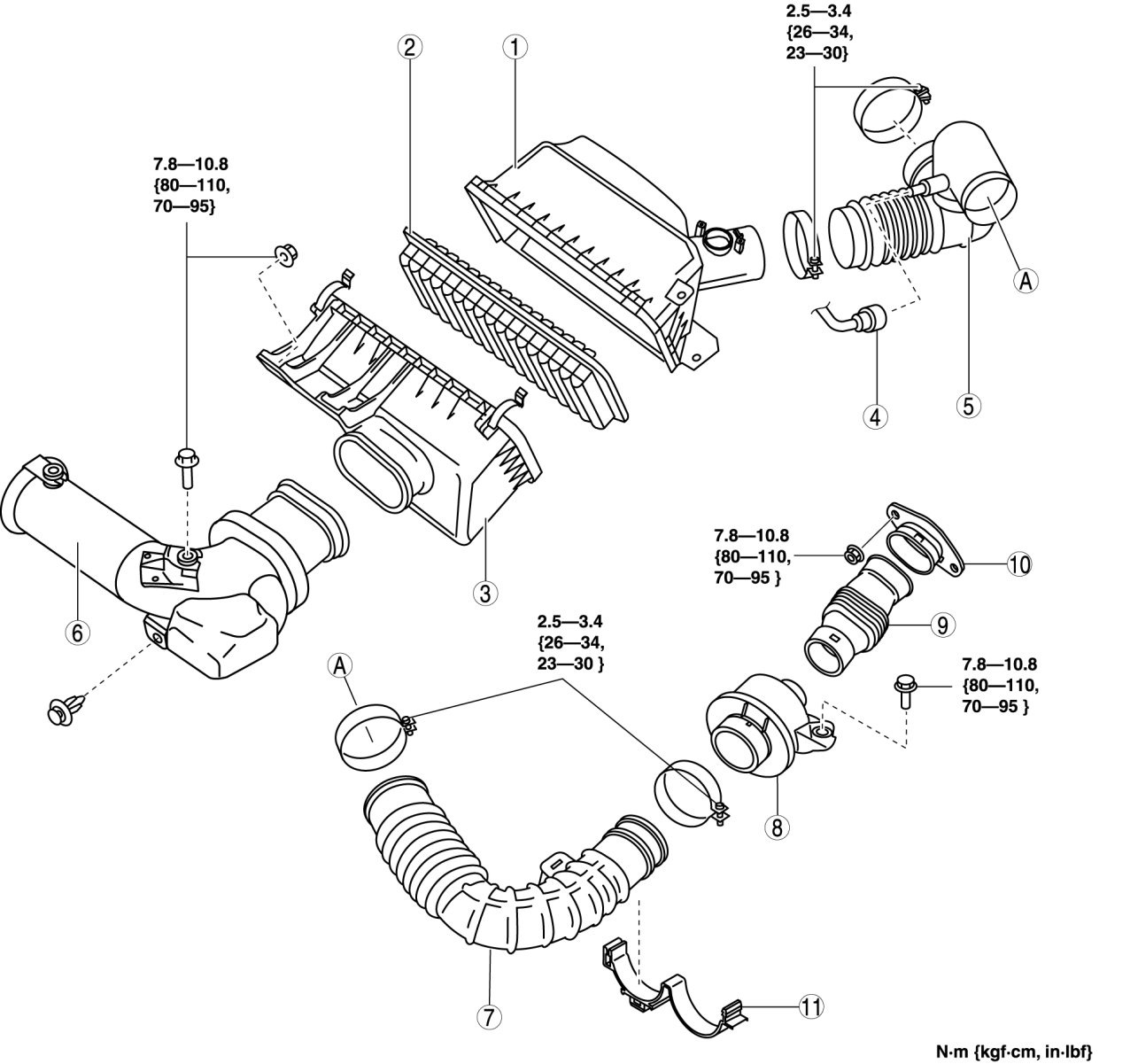 2.5—3.4
{26—34,
23—30}

2

1

7.8—10.8
{80—110,
70—95}

A

4

5

3

6

7.8—10.8
{80—110,
70—95 }

10

9

2.5—3.4
{26—34,
23—30 }

A

7.8—10.8
{80—110,
70—95 }

8

7

11

N·m {kgf·cm, in·lbf}