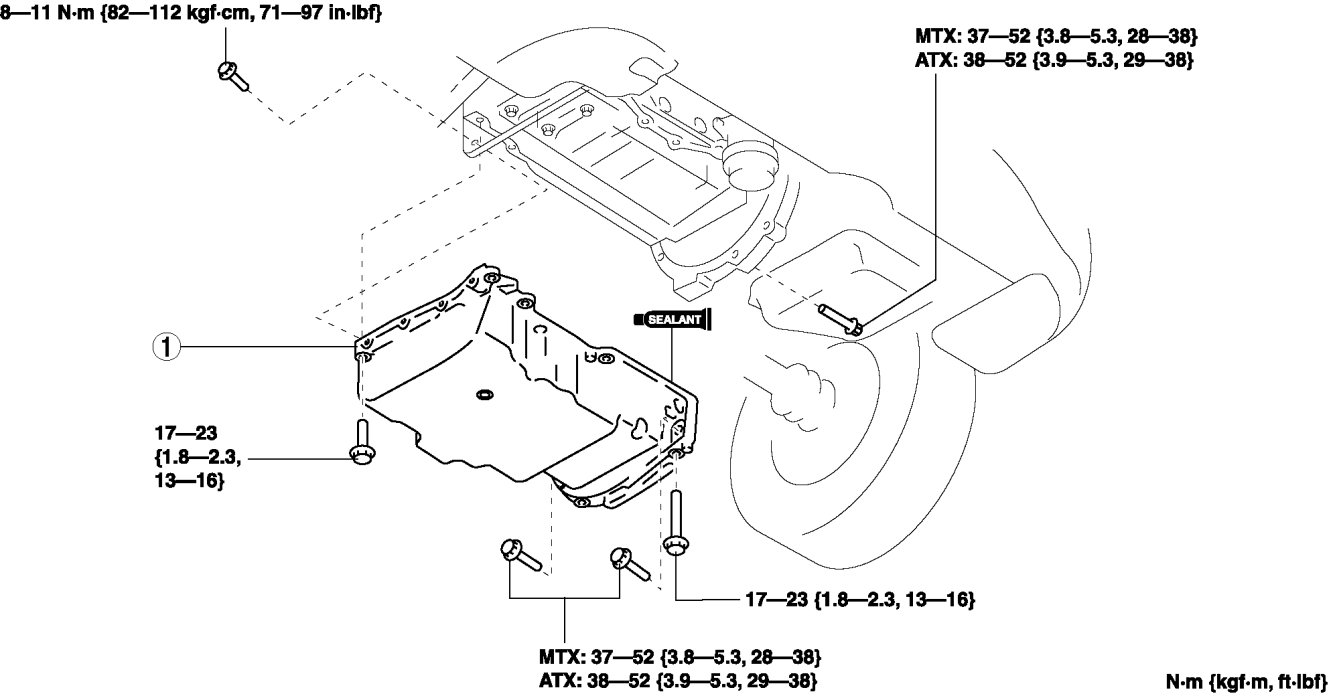 8—11 N·m {82—112 kgf·cm, 71—97 in·lbf}

MTX: 37—52 {3.8—5.3, 28—38}
ATX: 38—52 {3.9—5.3, 29—38}

SEALANT

1

17—23
{1.8—2.3,
13—16}

17—23 {1.8—2.3, 13—16}

MTX: 37—52 {3.8—5.3, 28—38}
ATX: 38—52 {3.9—5.3, 29—38}

N·m {kgf·m, ft·lbf}