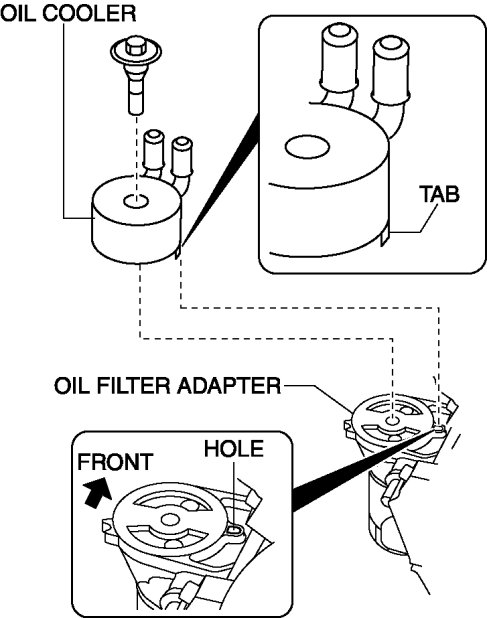 OIL COOLER

TAB

OIL FILTER ADAPTER

FRONT

HOLE