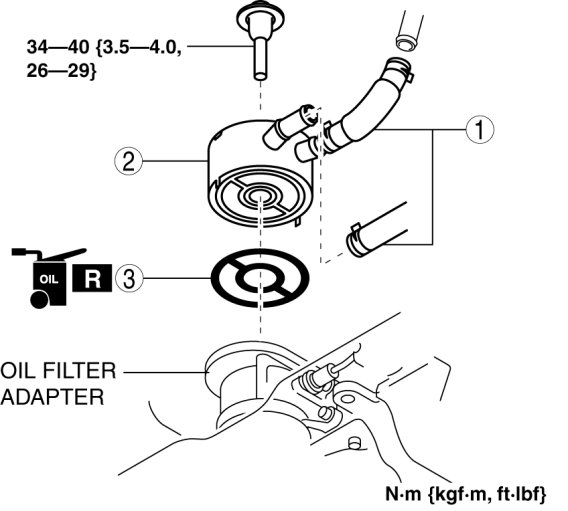 34—40 {3.5—4.0, 26—29}

1

2

OIL

R

3

OIL FILTER ADAPTER

N·m {kgf·m, ft·lbf}