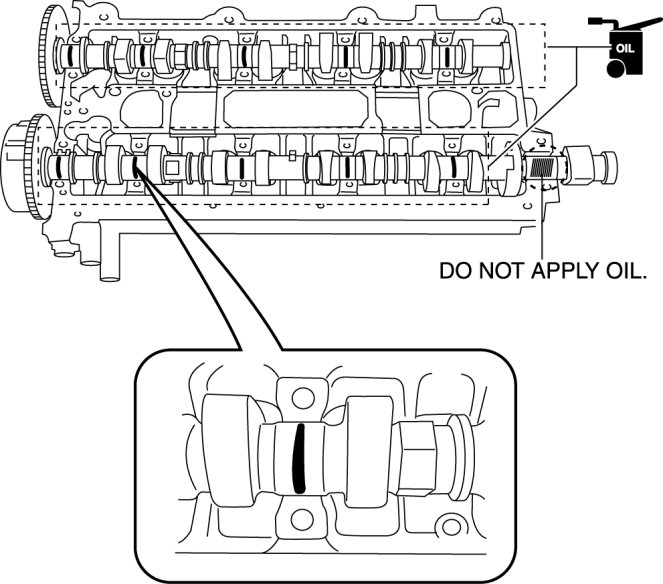 OIL

DO NOT APPLY OIL.