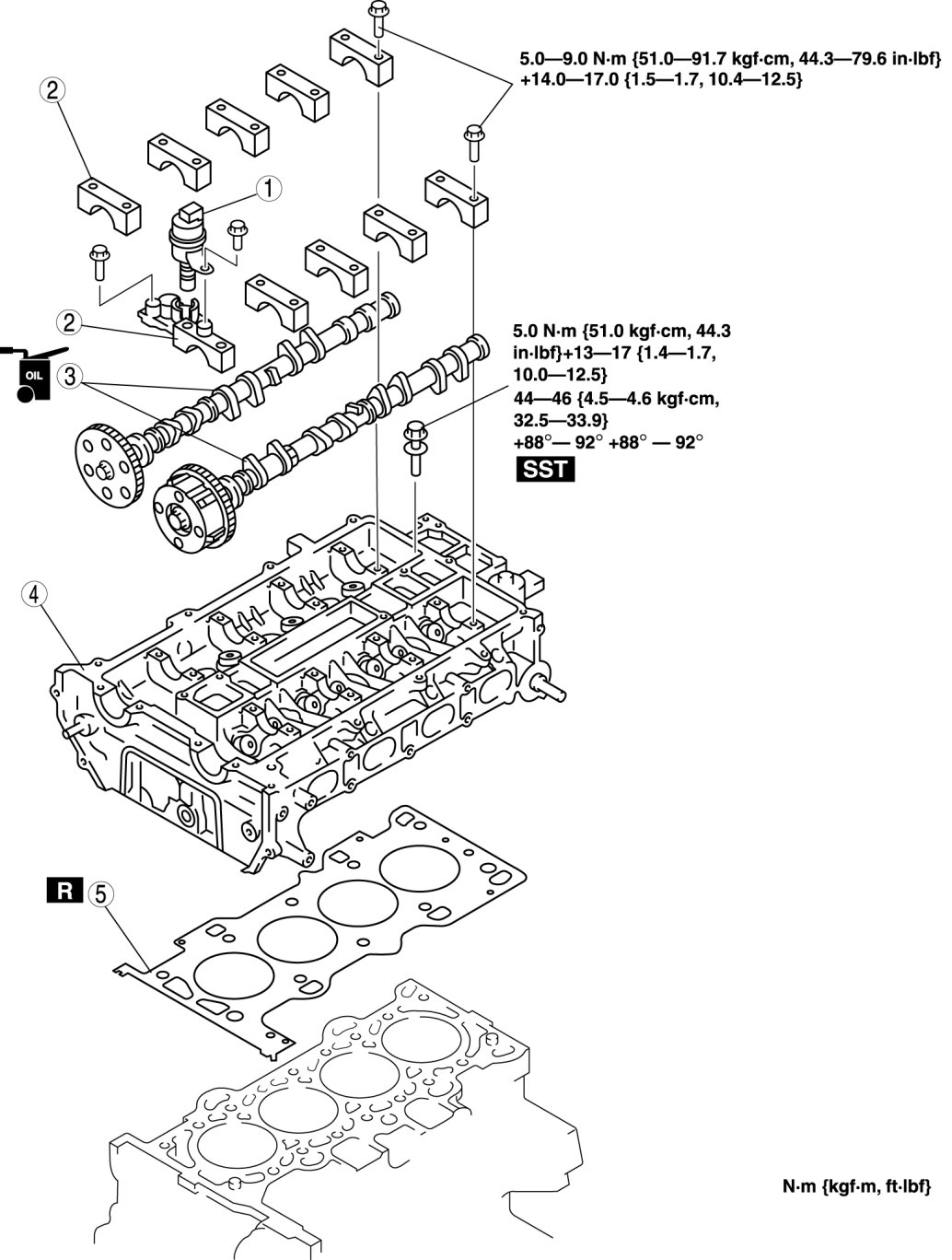 5.0—9.0 N·m {51.0—91.7 kgf·cm, 44.3—79.6 in·lbf}
+14.0—17.0 {1.5—1.7, 10.4—12.5}

2

1

2

OIL

3

5.0 N·m {51.0 kgf·cm, 44.3 in·lbf}+13—17 {1.4—1.7, 10.0—12.5}
44—46 {4.5—4.6 kgf·cm, 32.5—33.9}
+88°— 92° +88° — 92°
SST

4

R 5

N·m {kgf·m, ft·lbf}