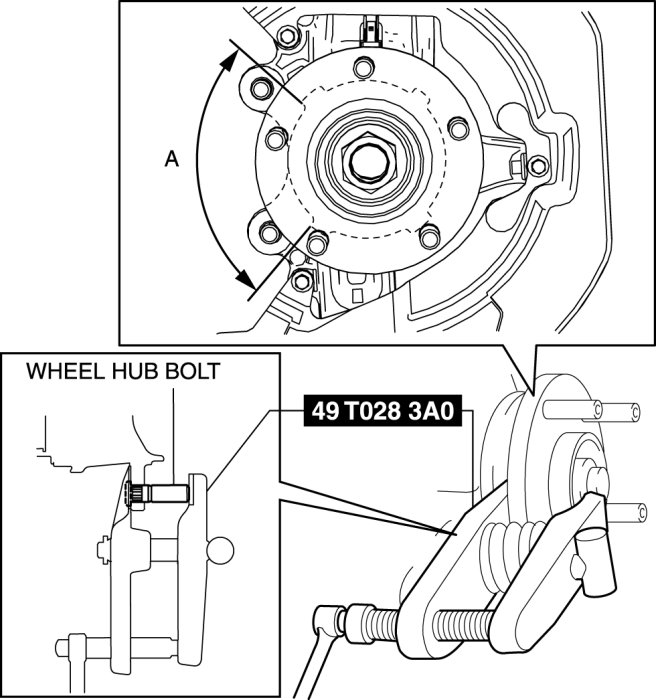 A

WHEEL HUB BOLT

49 T028 3A0