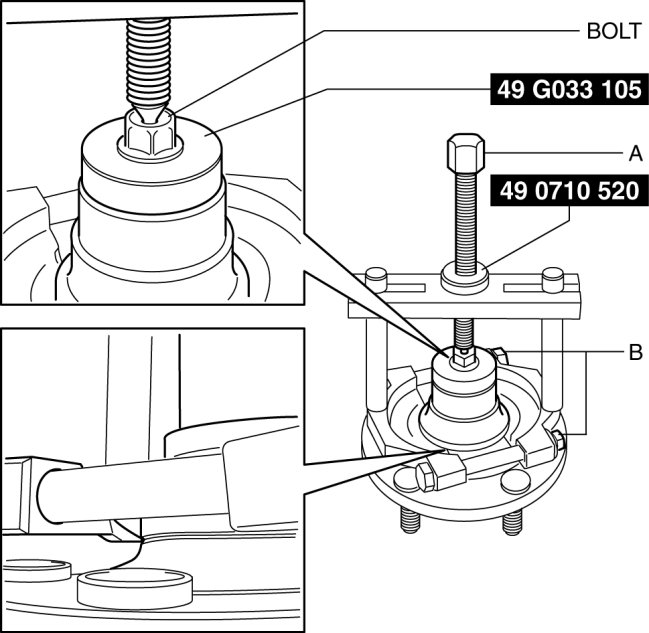 BOLT

49 G033 105

A

49 0710 520

B