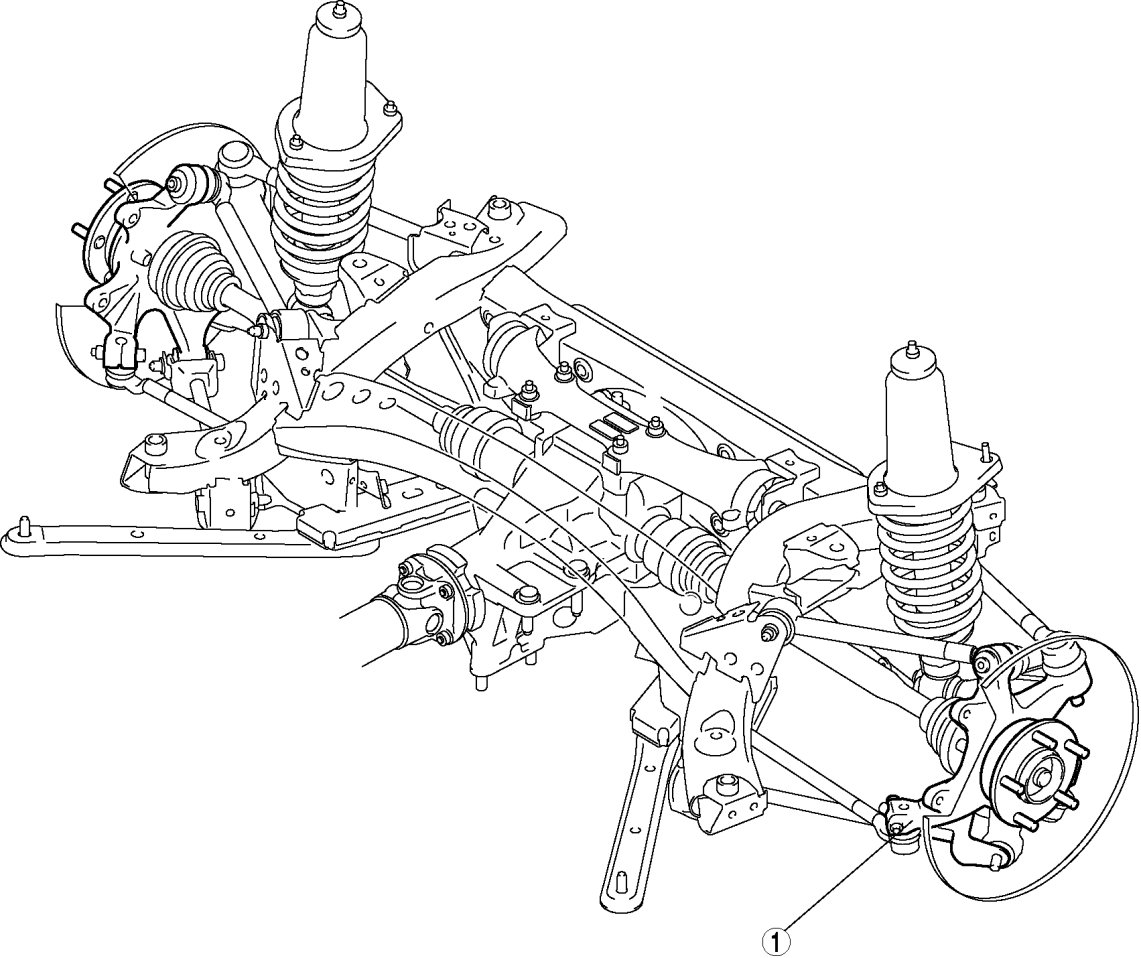 1