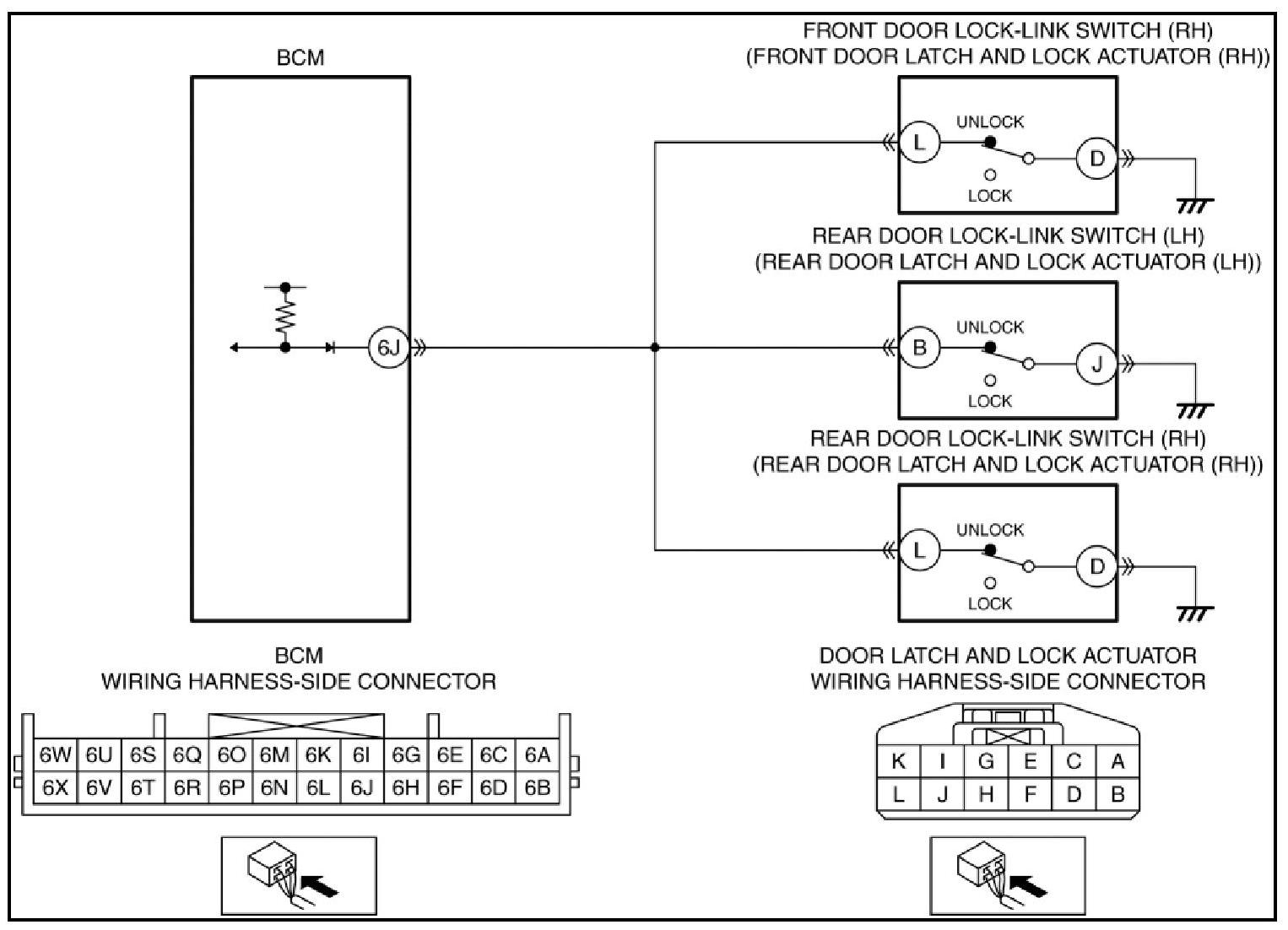 BCM

6J

FRONT DOOR LOCK-LINK SWITCH (RH)
(FRONT DOOR LATCH AND LOCK ACTUATOR (RH))

L UNLOCK LOCK D

REAR DOOR LOCK-LINK SWITCH (LH)
(REAR DOOR LATCH AND LOCK ACTUATOR (LH))

B UNLOCK LOCK J

REAR DOOR LOCK-LINK SWITCH (RH)
(REAR DOOR LATCH AND LOCK ACTUATOR (RH))

L UNLOCK LOCK D

BCM
WIRING HARNESS-SIDE CONNECTOR

| 6W | 6U | 6S | 6Q | 6O | 6M | 6K | 6I | 6G | 6E | 6C | 6A |
|---|---|---|---|---|---|---|---|---|---|---|---|
| 6X | 6V | 6T | 6R | 6P | 6N | 6L | 6J | 6H | 6F | 6D | 6B |

DOOR LATCH AND LOCK ACTUATOR
WIRING HARNESS-SIDE CONNECTOR

| K | I | G | E | C | A |
|---|---|---|---|---|---|
| L | J | H | F | D | B |