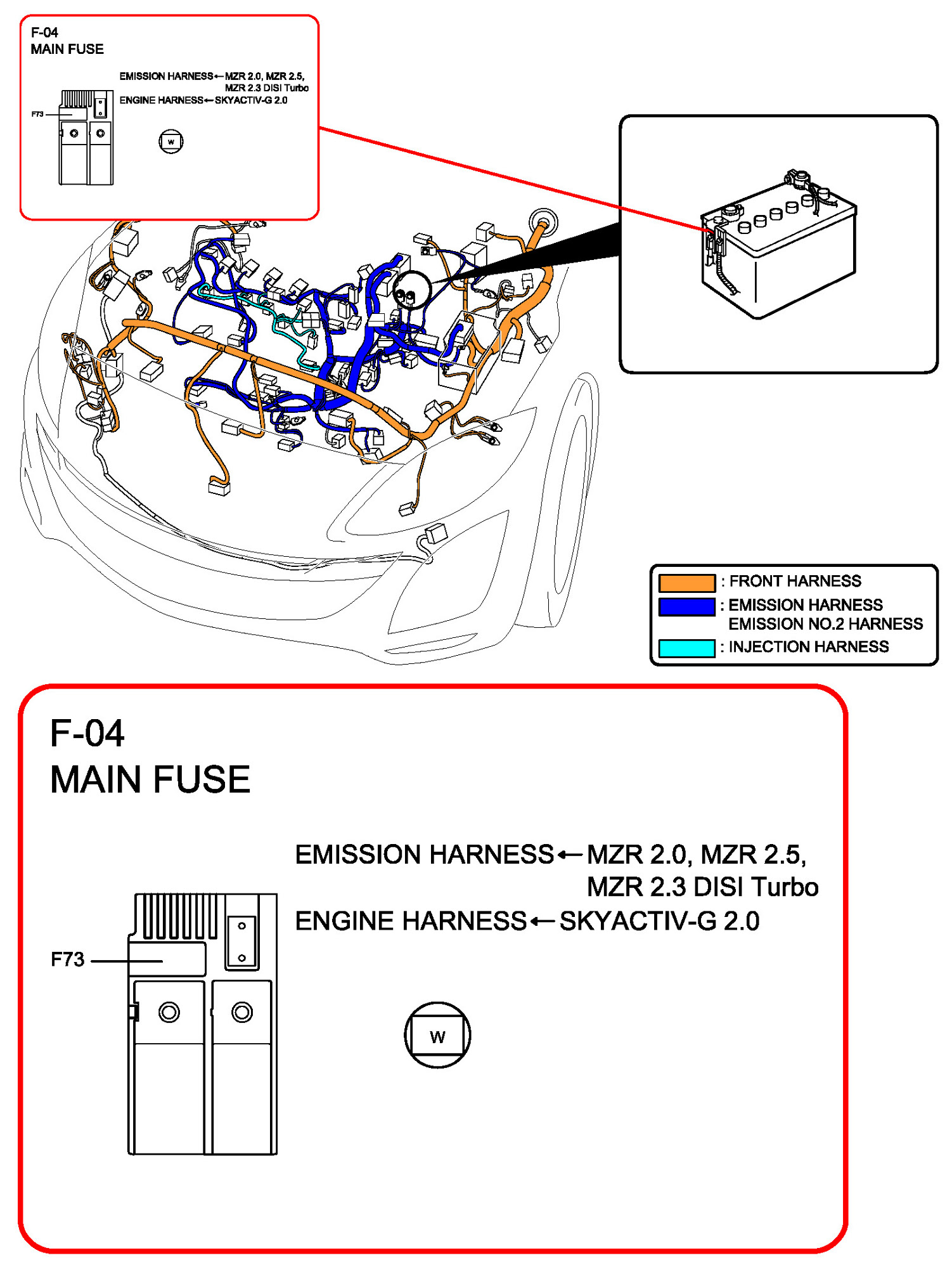 F-04
MAIN FUSE

EMISSION HARNESS←MZR 2.0, MZR 2.5, MZR 2.3 DISI Turbo
ENGINE HARNESS←SKYACTIV-G 2.0

F73

W

: FRONT HARNESS
: EMISSION HARNESS
EMISSION NO.2 HARNESS
: INJECTION HARNESS

F-04
MAIN FUSE

EMISSION HARNESS←MZR 2.0, MZR 2.5, MZR 2.3 DISI Turbo
ENGINE HARNESS←SKYACTIV-G 2.0

F73

W