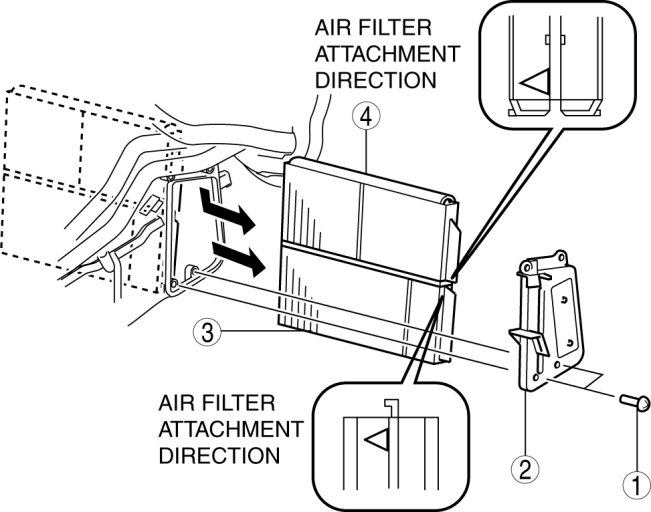 AIR FILTER ATTACHMENT DIRECTION

4

3

AIR FILTER ATTACHMENT DIRECTION

2

1