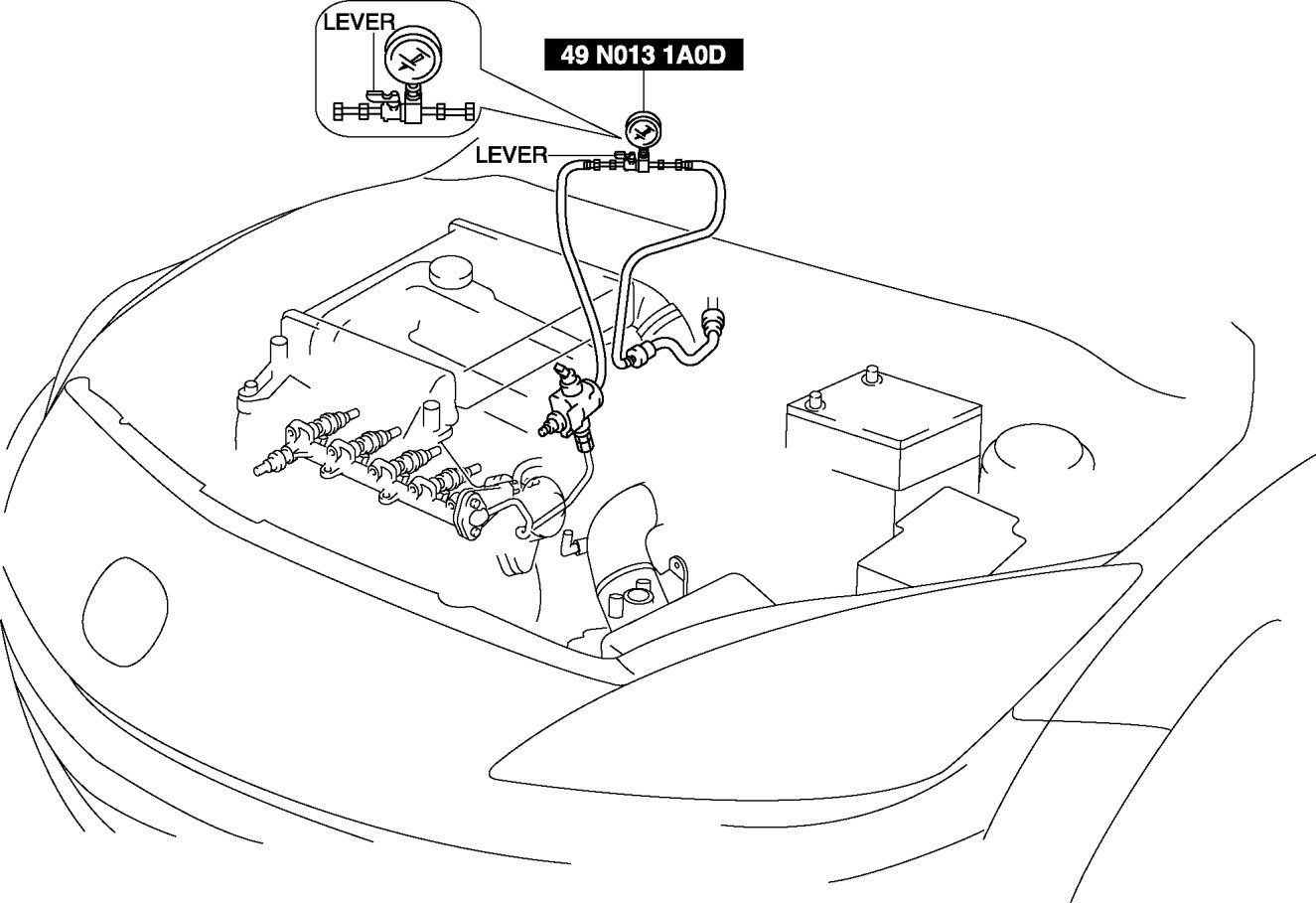 LEVER

49 N013 1A0D

LEVER