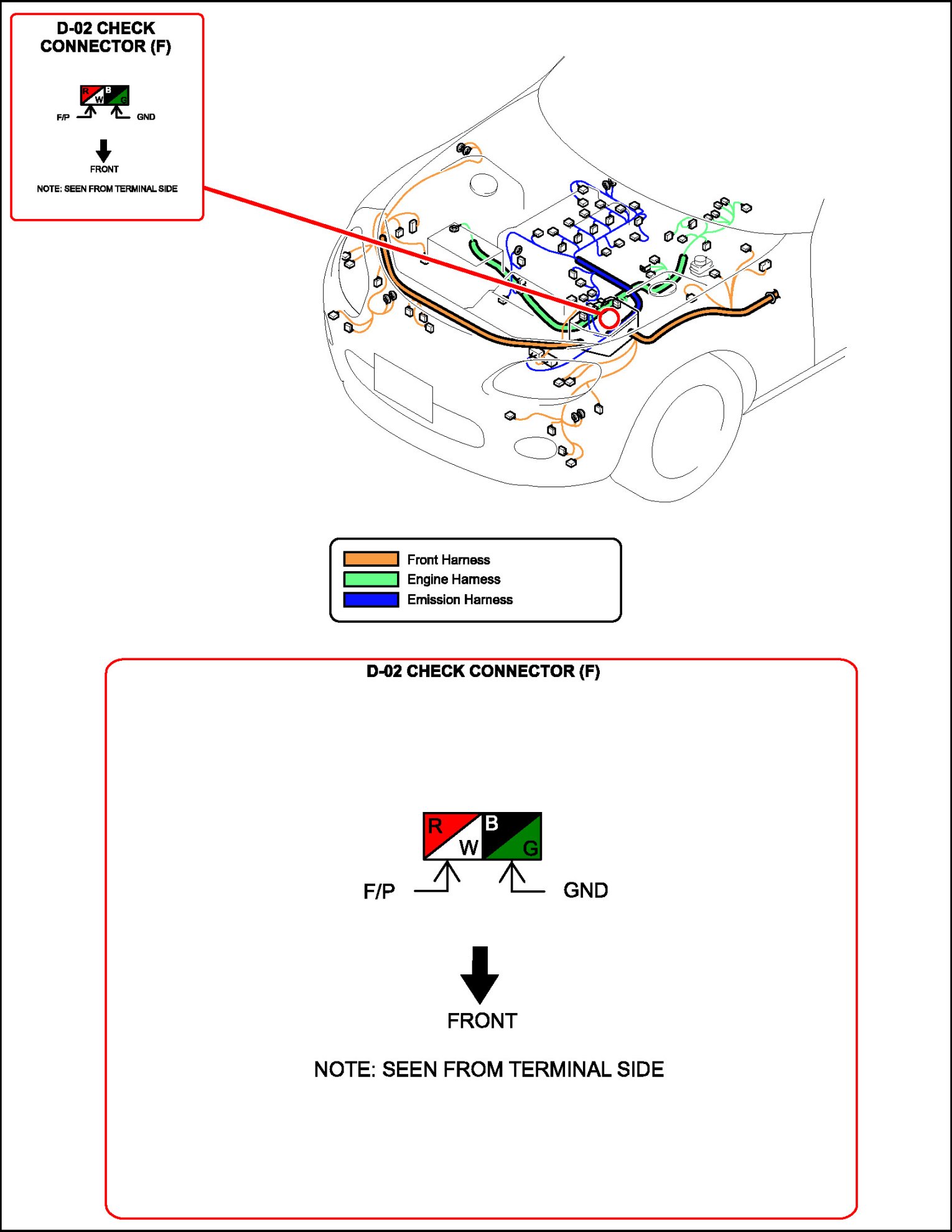 D-02 CHECK CONNECTOR (F)

R W B G

F/P GND

FRONT

NOTE: SEEN FROM TERMINAL SIDE

Front Harness
Engine Harness
Emission Harness

D-02 CHECK CONNECTOR (F)

R W B G

F/P GND

FRONT

NOTE: SEEN FROM TERMINAL SIDE