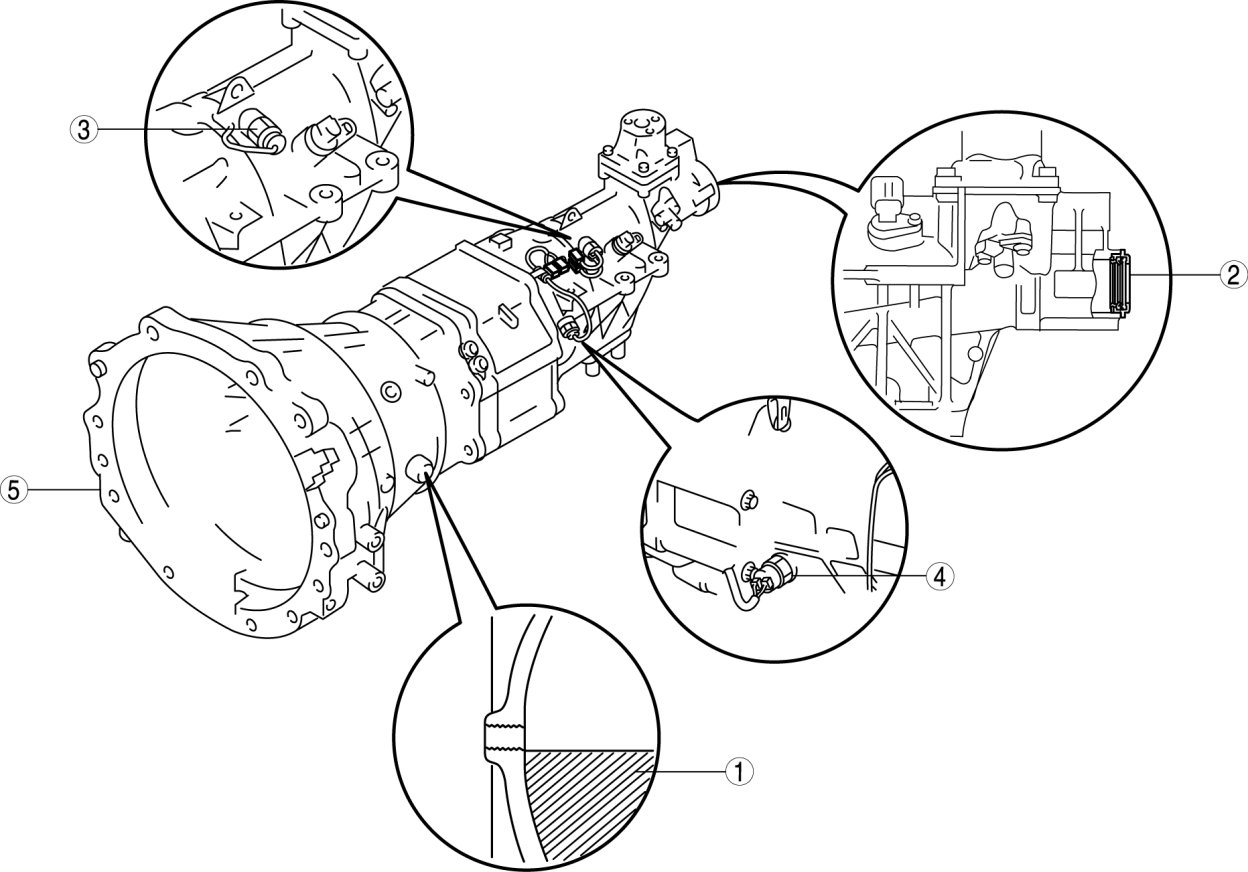 3
2
5
4
1