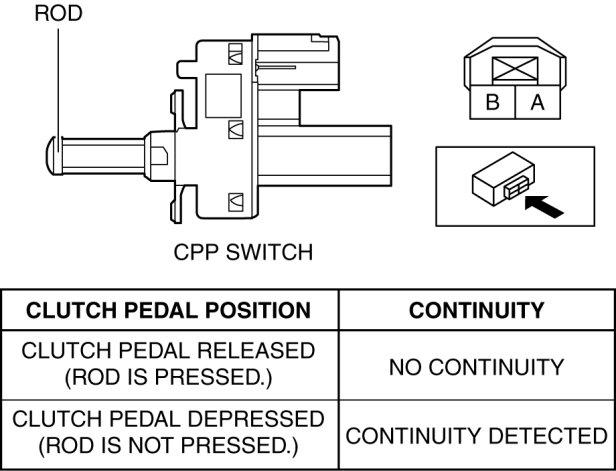 ROD

B A

CPP SWITCH

| CLUTCH PEDAL POSITION | CONTINUITY |
|---|---|
| CLUTCH PEDAL RELEASED (ROD IS PRESSED.) | NO CONTINUITY |
| CLUTCH PEDAL DEPRESSED (ROD IS NOT PRESSED.) | CONTINUITY DETECTED |