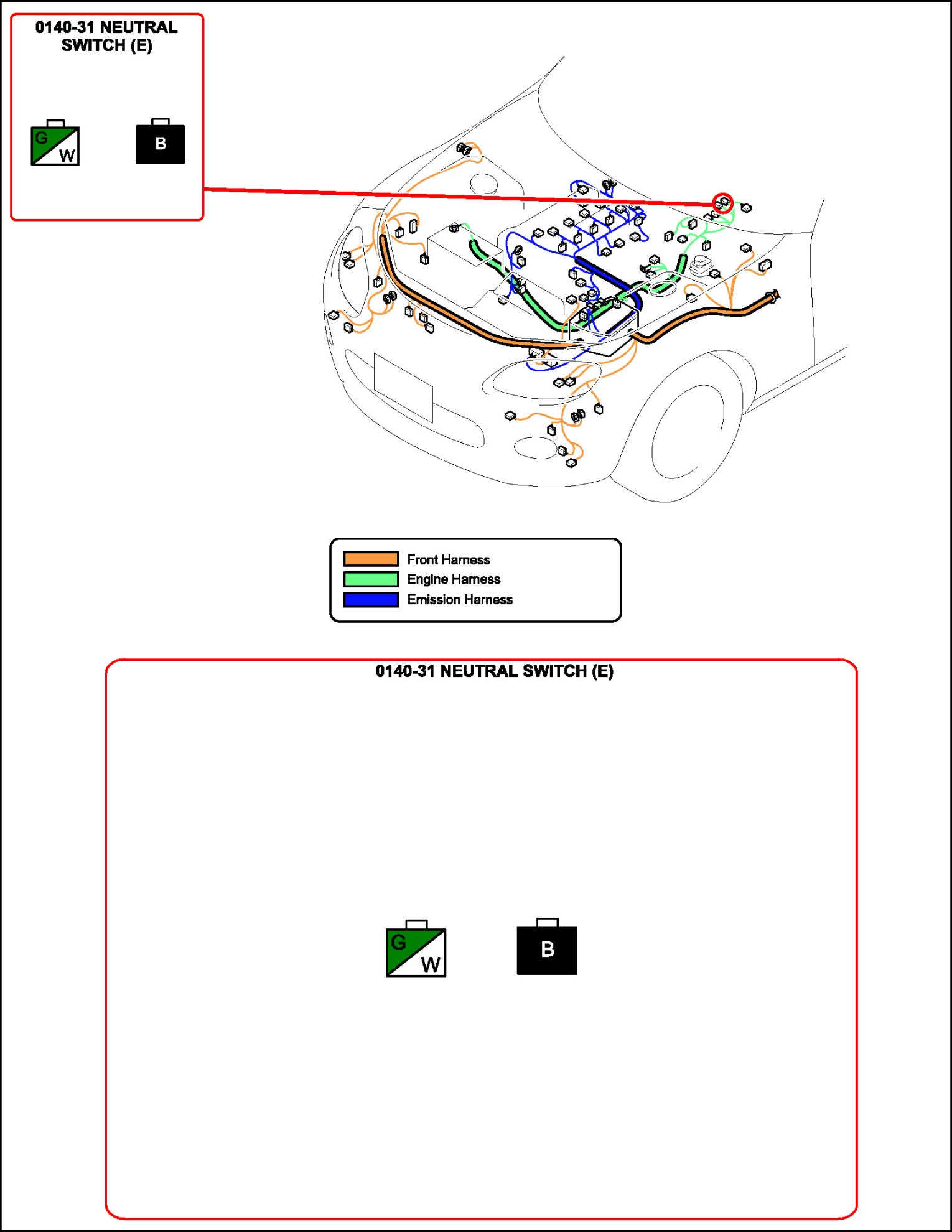 0140-31 NEUTRAL SWITCH (E)

G
W

B

Front Harness
Engine Harness
Emission Harness

0140-31 NEUTRAL SWITCH (E)

G
W

B