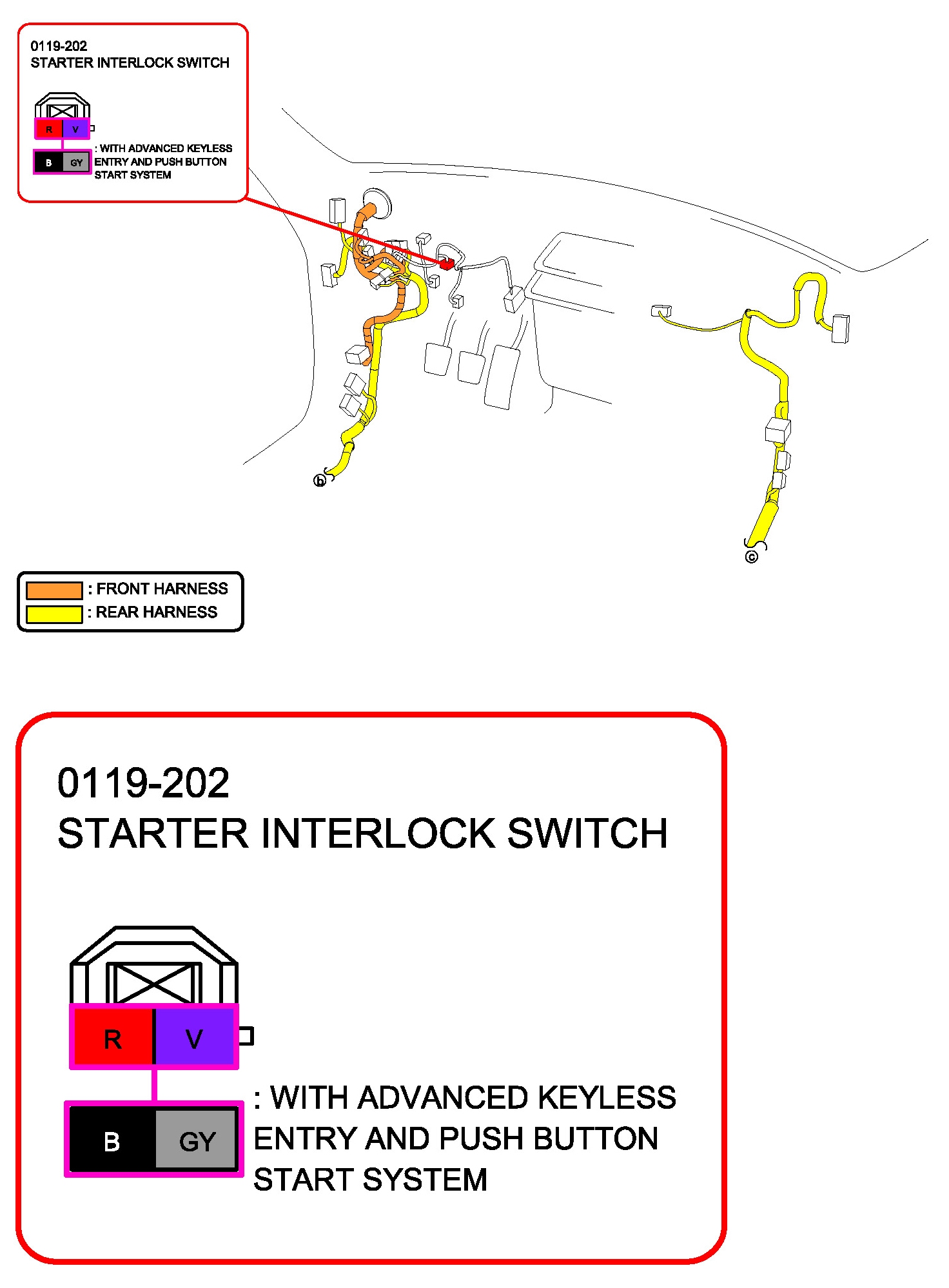 0119-202
STARTER INTERLOCK SWITCH

R V

B GY

: WITH ADVANCED KEYLESS ENTRY AND PUSH BUTTON START SYSTEM

ⓑ

ⓒ

: FRONT HARNESS
: REAR HARNESS

0119-202
STARTER INTERLOCK SWITCH

R V

B GY

: WITH ADVANCED KEYLESS ENTRY AND PUSH BUTTON START SYSTEM