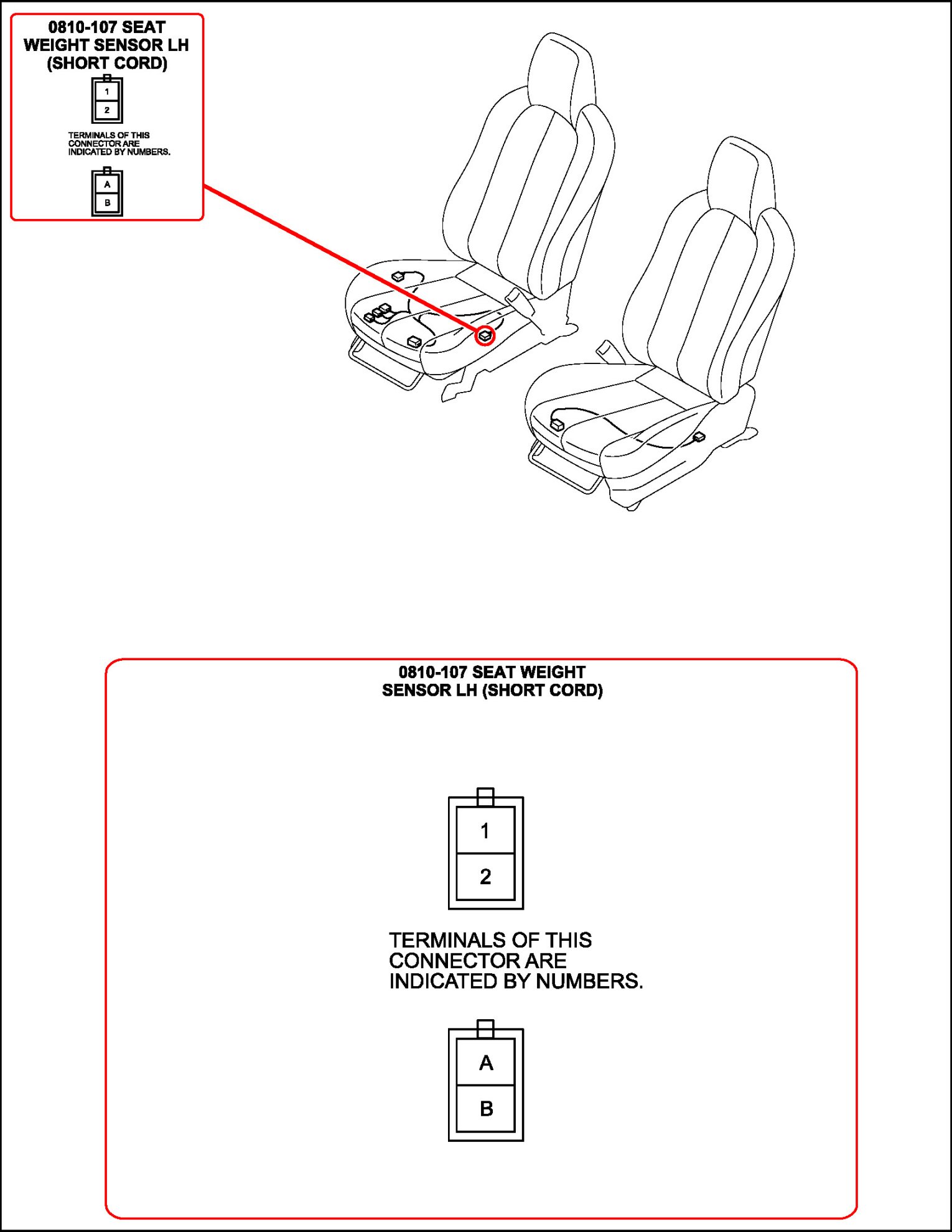 0810-107 SEAT WEIGHT SENSOR LH (SHORT CORD)

1
2

TERMINALS OF THIS CONNECTOR ARE INDICATED BY NUMBERS.

A
B

0810-107 SEAT WEIGHT SENSOR LH (SHORT CORD)

1
2

TERMINALS OF THIS CONNECTOR ARE INDICATED BY NUMBERS.

A
B