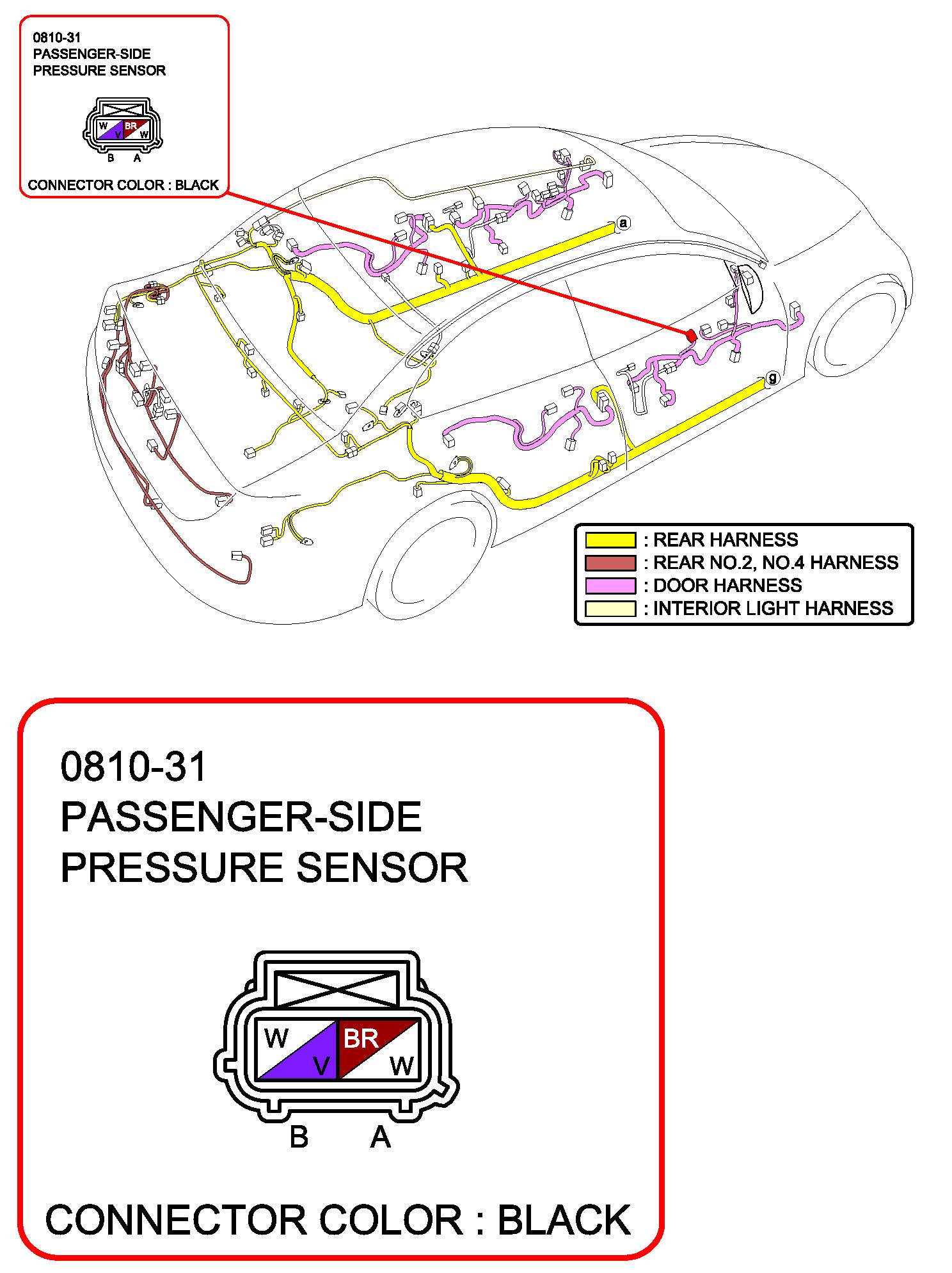 0810-31
PASSENGER-SIDE
PRESSURE SENSOR

W
V
BR
W
B A

CONNECTOR COLOR : BLACK

a

g

: REAR HARNESS
: REAR NO.2, NO.4 HARNESS
: DOOR HARNESS
: INTERIOR LIGHT HARNESS

0810-31
PASSENGER-SIDE
PRESSURE SENSOR

W
V
BR
W
B A

CONNECTOR COLOR : BLACK