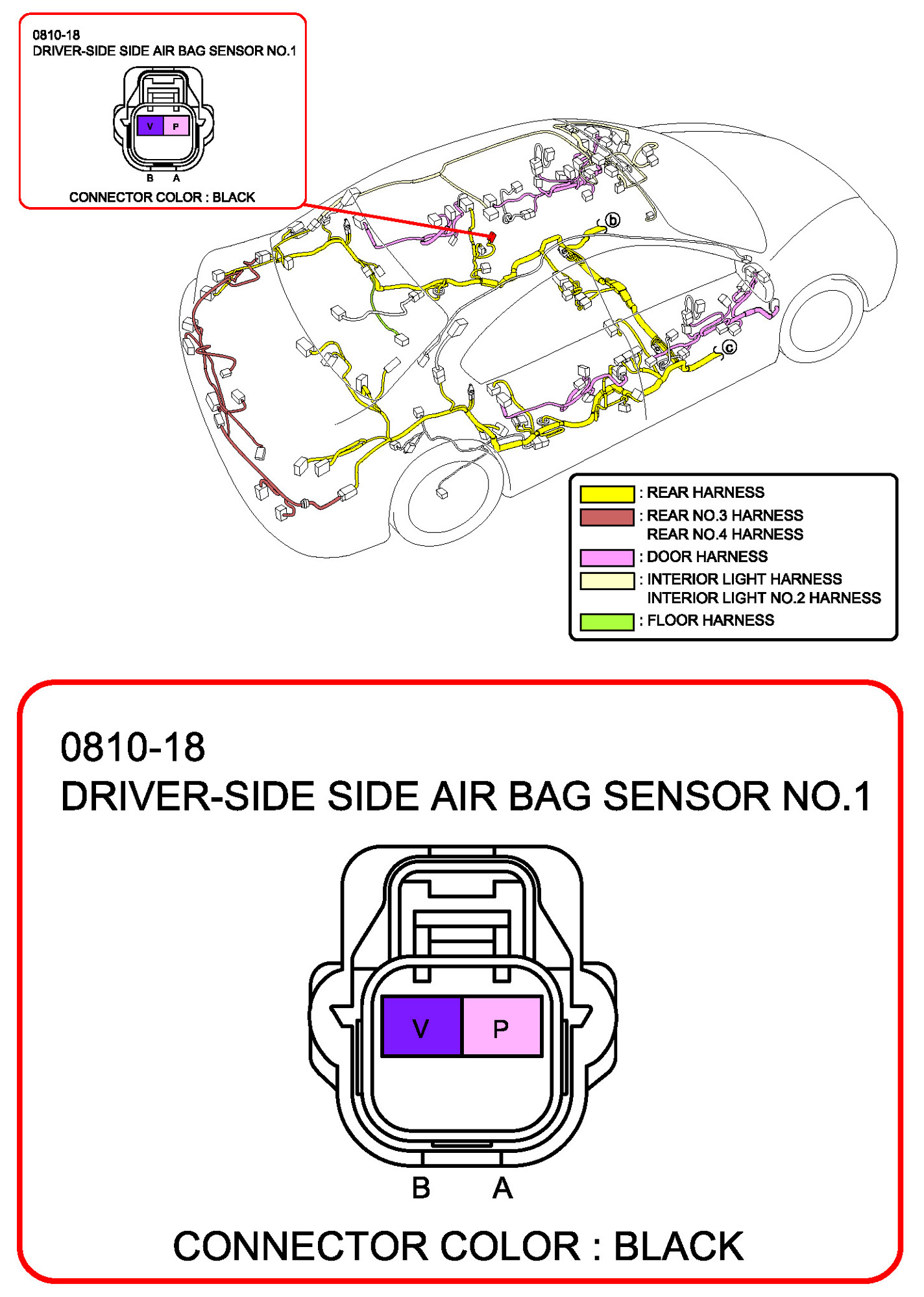 0810-18
DRIVER-SIDE SIDE AIR BAG SENSOR NO.1

V P

B A

CONNECTOR COLOR : BLACK

b

c

: REAR HARNESS
: REAR NO.3 HARNESS
REAR NO.4 HARNESS
: DOOR HARNESS
: INTERIOR LIGHT HARNESS
INTERIOR LIGHT NO.2 HARNESS
: FLOOR HARNESS

0810-18
DRIVER-SIDE SIDE AIR BAG SENSOR NO.1

V P

B A

CONNECTOR COLOR : BLACK