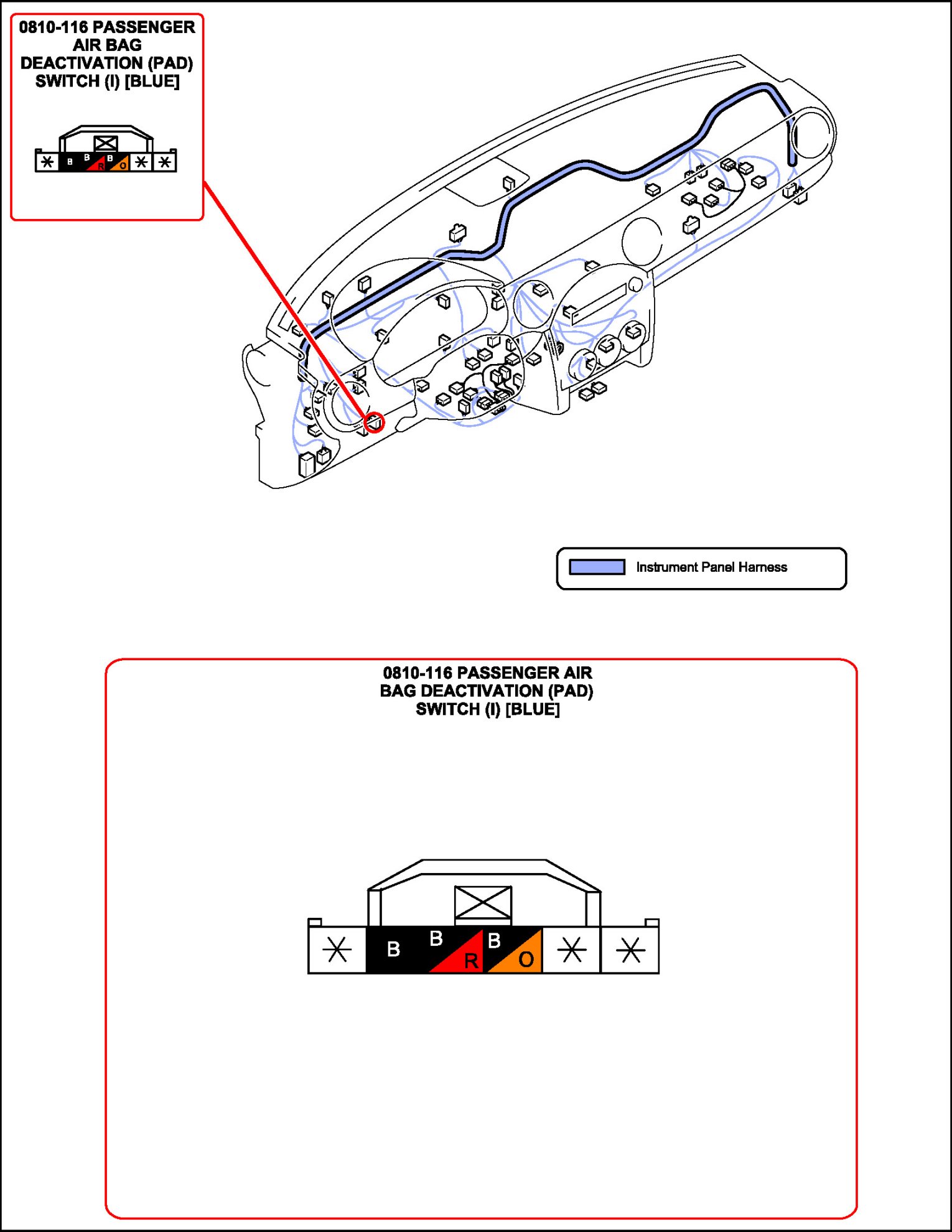 0810-116 PASSENGER AIR BAG DEACTIVATION (PAD) SWITCH (I) [BLUE]

B B R B O

Instrument Panel Harness

0810-116 PASSENGER AIR BAG DEACTIVATION (PAD) SWITCH (I) [BLUE]

B B R B O