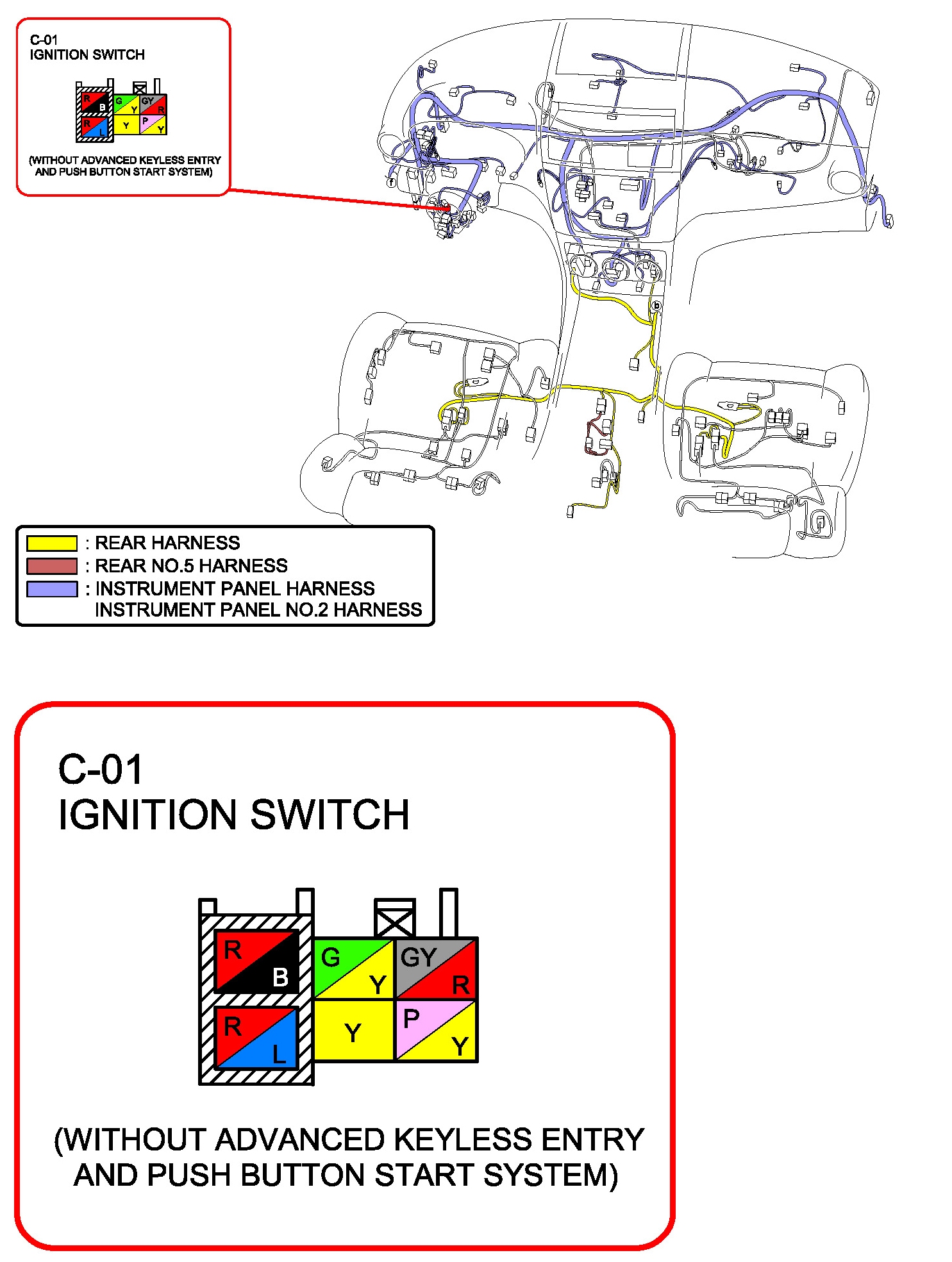 C-01
IGNITION SWITCH

R B G Y GY R
R L Y P Y

(WITHOUT ADVANCED KEYLESS ENTRY AND PUSH BUTTON START SYSTEM)

f

b

: REAR HARNESS
: REAR NO.5 HARNESS
: INSTRUMENT PANEL HARNESS
INSTRUMENT PANEL NO.2 HARNESS

C-01
IGNITION SWITCH

R B G Y GY R
R L Y P Y

(WITHOUT ADVANCED KEYLESS ENTRY AND PUSH BUTTON START SYSTEM)