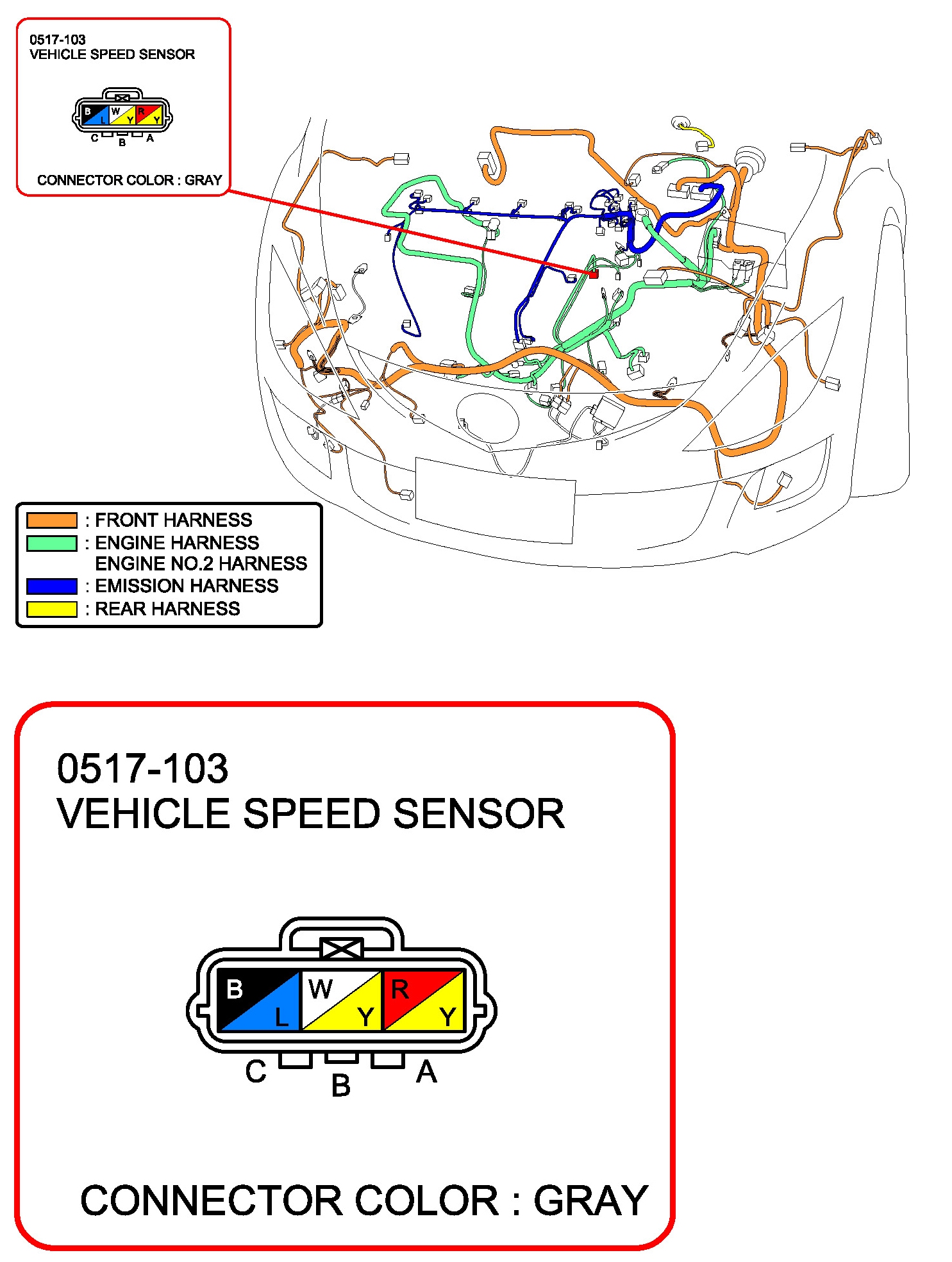 0517-103
VEHICLE SPEED SENSOR

B L W Y R Y
C B A

CONNECTOR COLOR : GRAY

: FRONT HARNESS
: ENGINE HARNESS
ENGINE NO.2 HARNESS
: EMISSION HARNESS
: REAR HARNESS

0517-103
VEHICLE SPEED SENSOR

B L W Y R Y
C B A

CONNECTOR COLOR : GRAY