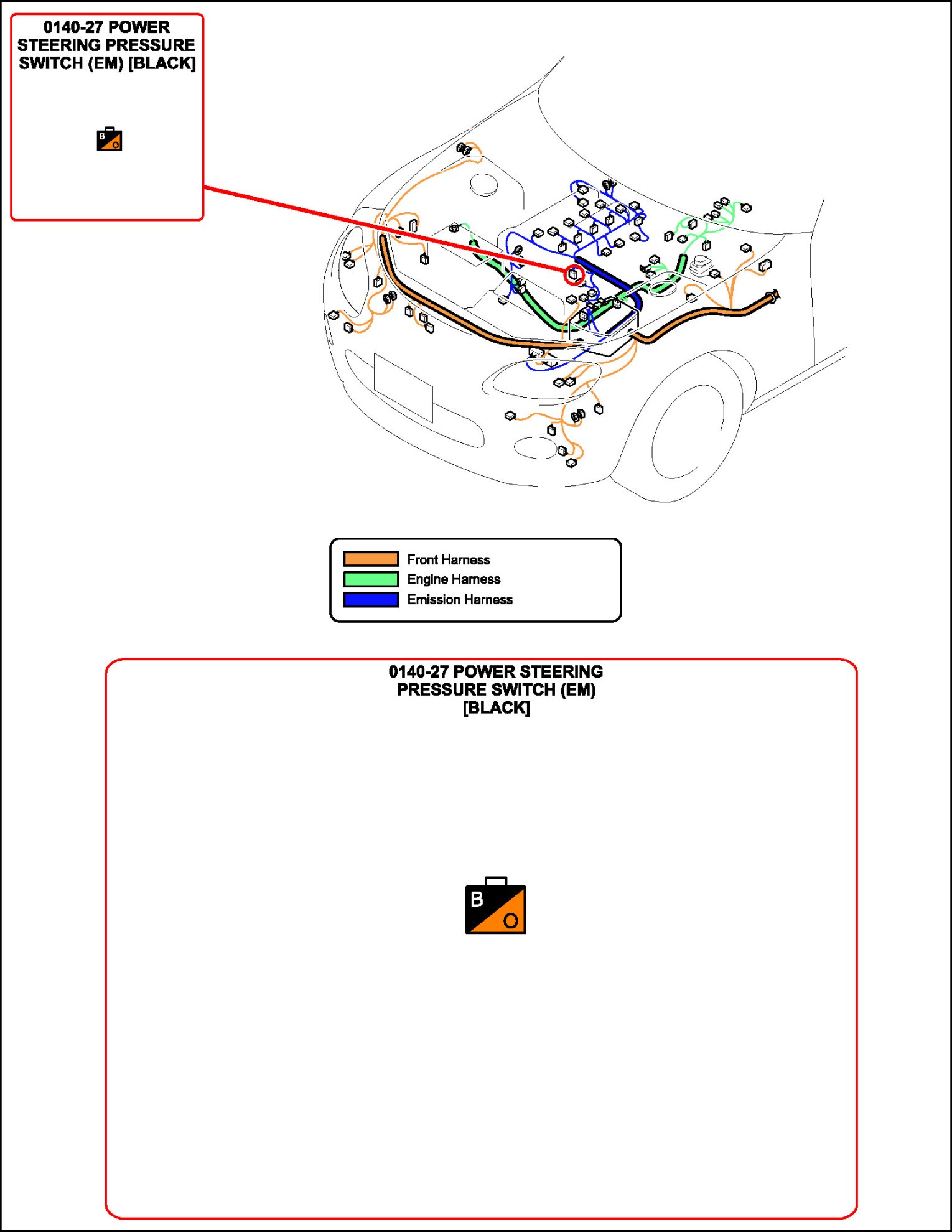 0140-27 POWER STEERING PRESSURE SWITCH (EM) [BLACK]

B
O

Front Harness
Engine Harness
Emission Harness

0140-27 POWER STEERING PRESSURE SWITCH (EM) [BLACK]

B
O