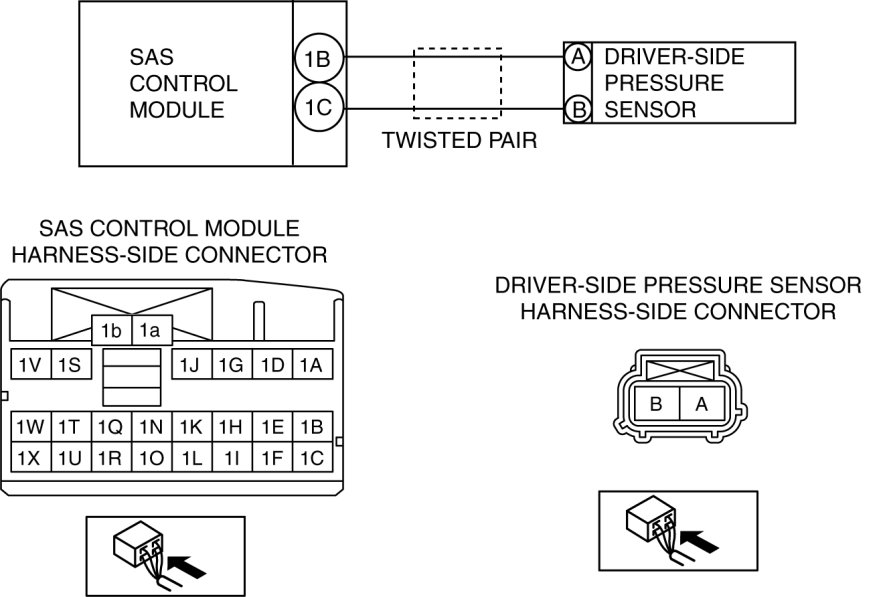 SAS CONTROL MODULE

1B

1C

TWISTED PAIR

A

B

DRIVER-SIDE PRESSURE SENSOR

SAS CONTROL MODULE HARNESS-SIDE CONNECTOR

1b 1a

1V 1S 1J 1G 1D 1A

1W 1T 1Q 1N 1K 1H 1E 1B

1X 1U 1R 1O 1L 1I 1F 1C

DRIVER-SIDE PRESSURE SENSOR HARNESS-SIDE CONNECTOR

B A