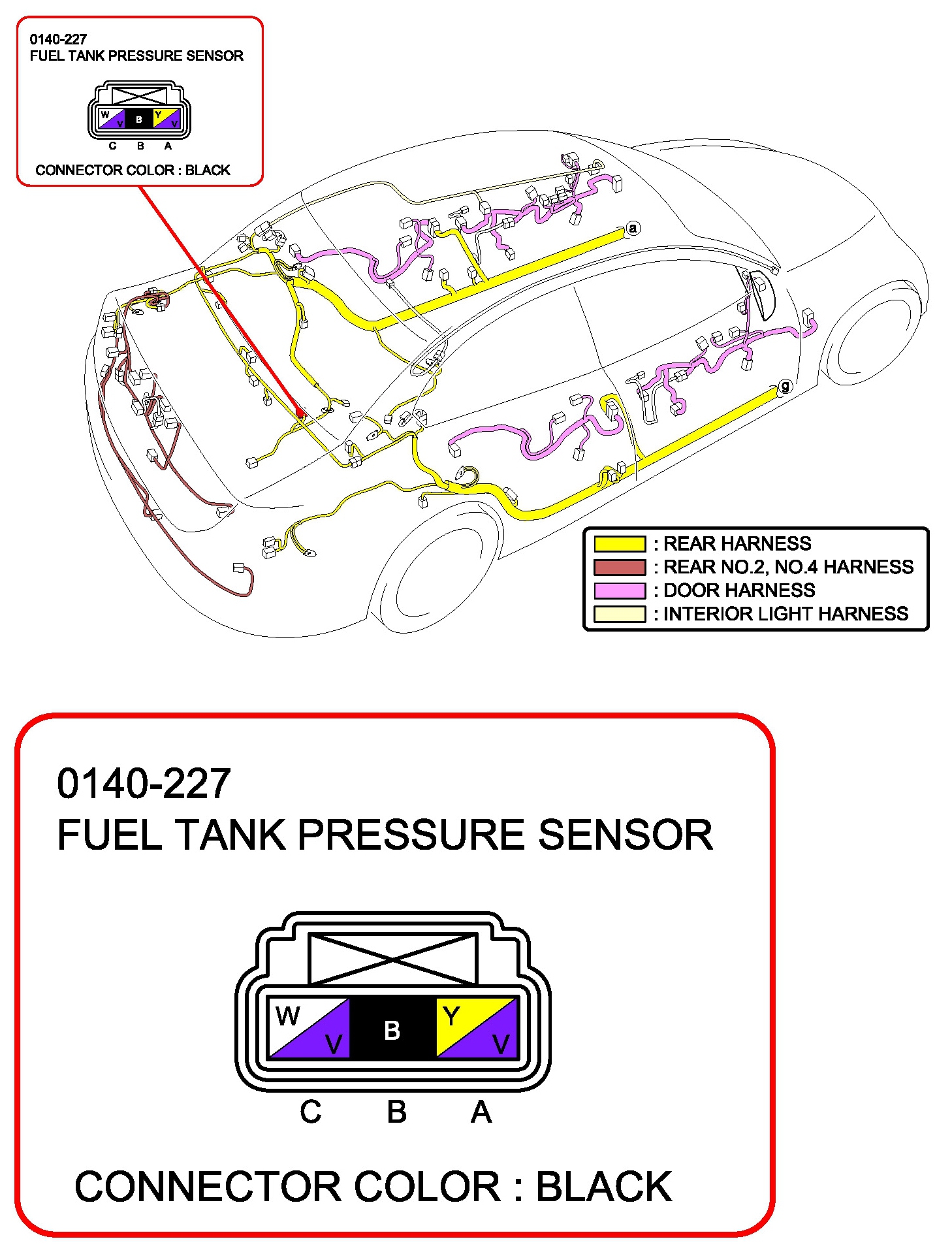 0140-227
FUEL TANK PRESSURE SENSOR

W V B Y V

C B A

CONNECTOR COLOR : BLACK

a

g

: REAR HARNESS
: REAR NO.2, NO.4 HARNESS
: DOOR HARNESS
: INTERIOR LIGHT HARNESS

0140-227
FUEL TANK PRESSURE SENSOR

W V B Y V

C B A

CONNECTOR COLOR : BLACK