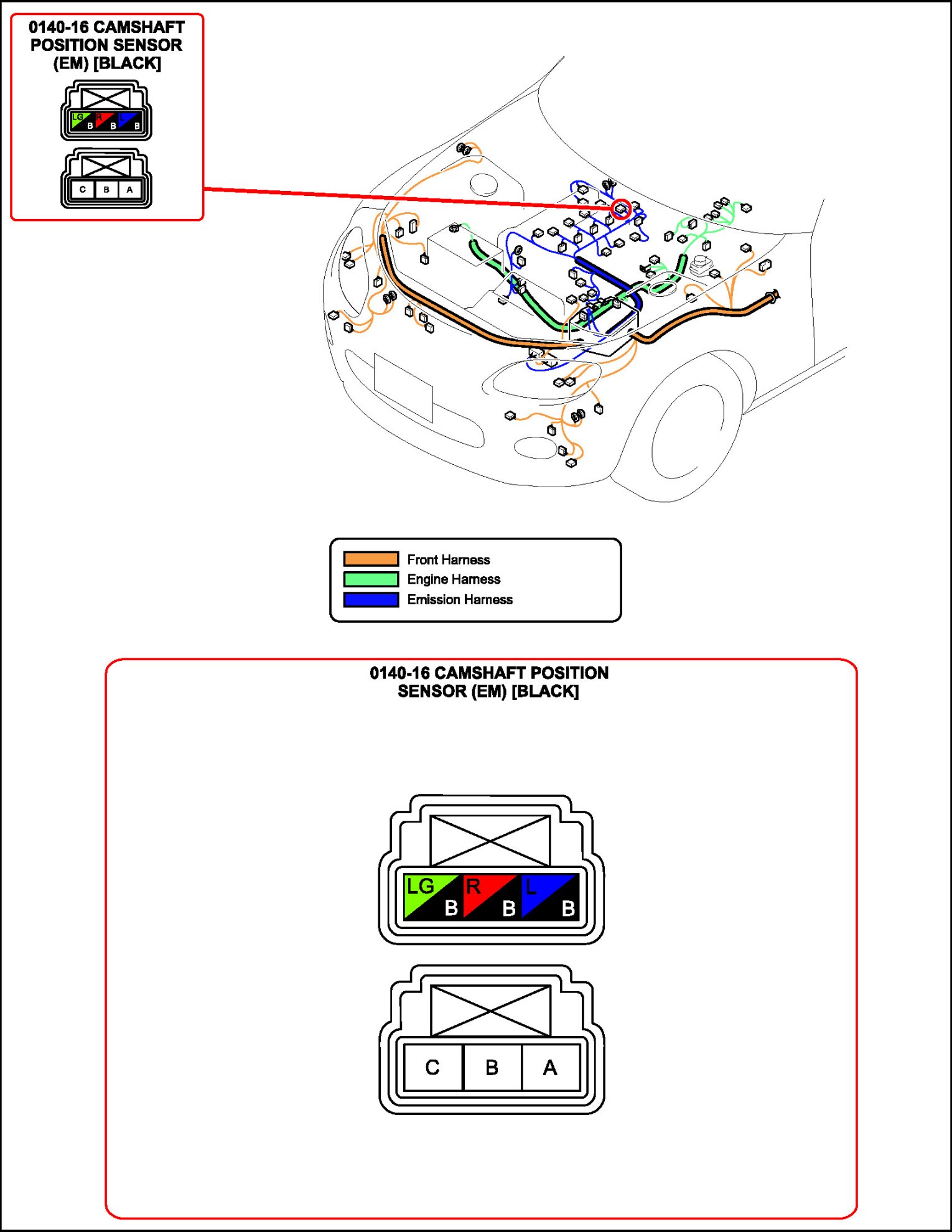 0140-16 CAMSHAFT POSITION SENSOR (EM) [BLACK]

LG B R B L B

C B A

Front Harness
Engine Harness
Emission Harness

0140-16 CAMSHAFT POSITION SENSOR (EM) [BLACK]

LG B R B L B

C B A