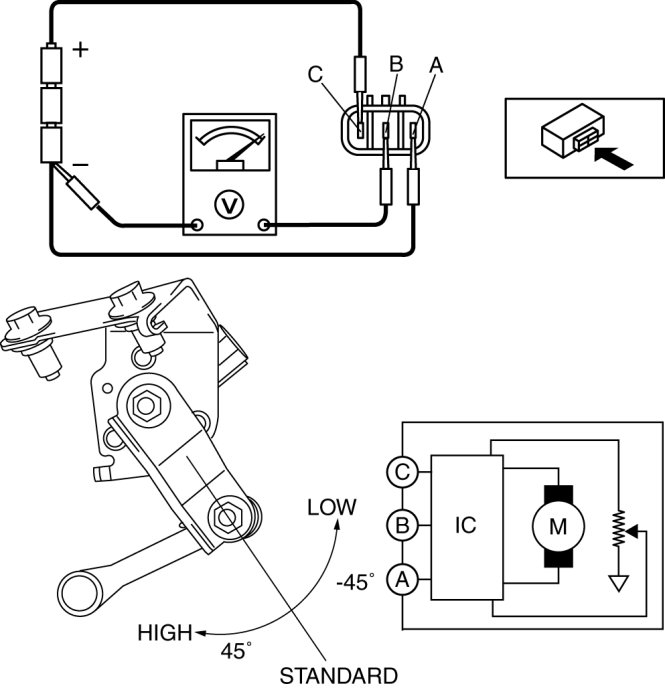 +
−
C
B
A
V
LOW
-45°
HIGH
45°
STANDARD
C
B
A
IC
M