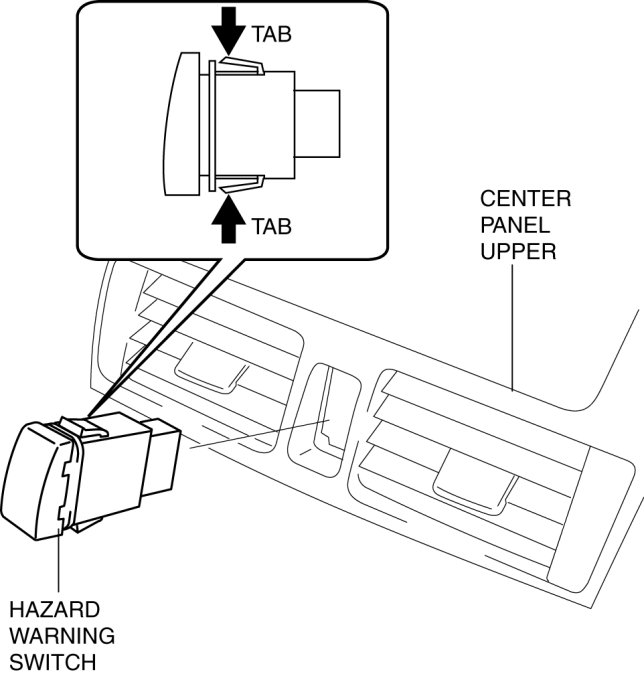 TAB

TAB

CENTER PANEL UPPER

HAZARD WARNING SWITCH