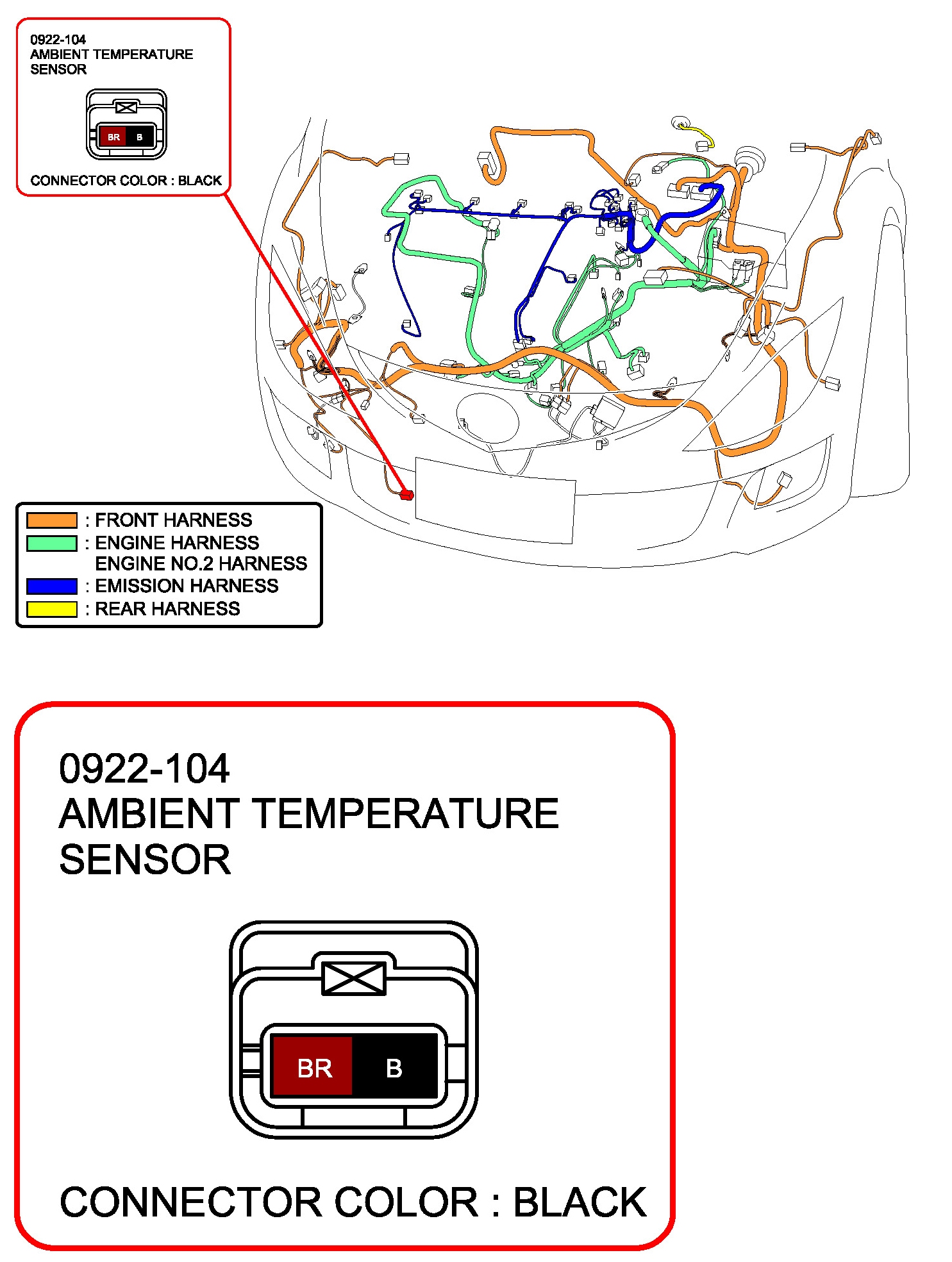 0922-104
AMBIENT TEMPERATURE SENSOR

BR B

CONNECTOR COLOR : BLACK

: FRONT HARNESS
: ENGINE HARNESS
ENGINE NO.2 HARNESS
: EMISSION HARNESS
: REAR HARNESS

0922-104
AMBIENT TEMPERATURE SENSOR

BR B

CONNECTOR COLOR : BLACK