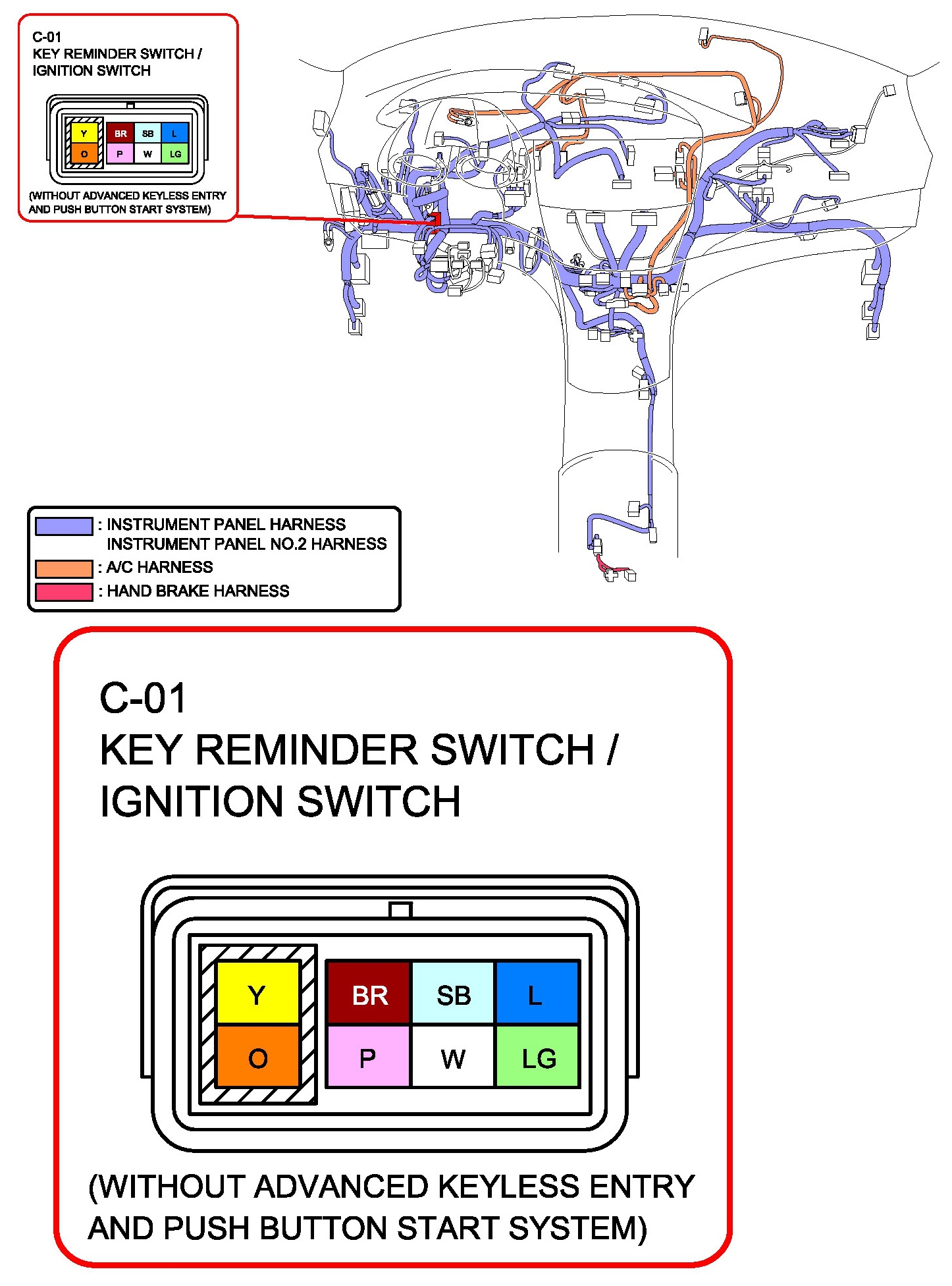 C-01
KEY REMINDER SWITCH /
IGNITION SWITCH

Y BR SB L
O P W LG

(WITHOUT ADVANCED KEYLESS ENTRY AND PUSH BUTTON START SYSTEM)

: INSTRUMENT PANEL HARNESS
INSTRUMENT PANEL NO.2 HARNESS
: A/C HARNESS
: HAND BRAKE HARNESS

C-01
KEY REMINDER SWITCH /
IGNITION SWITCH

Y BR SB L
O P W LG

(WITHOUT ADVANCED KEYLESS ENTRY AND PUSH BUTTON START SYSTEM)