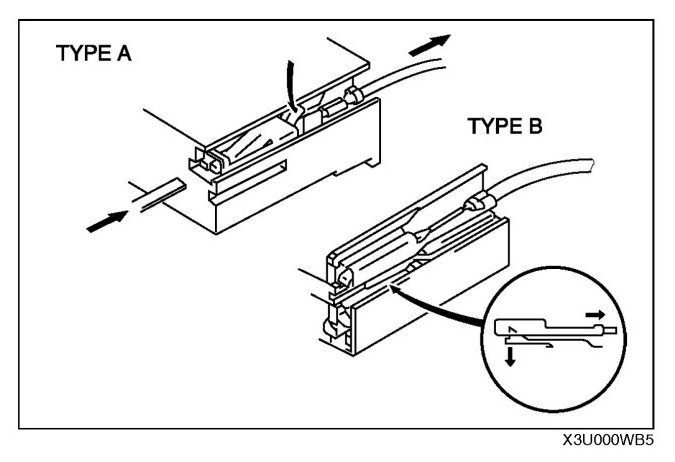 TYPE A

TYPE B

X3U000WB5