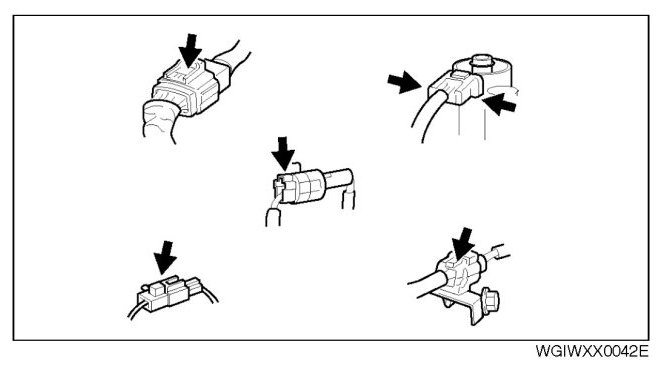 WGIWXX0042E