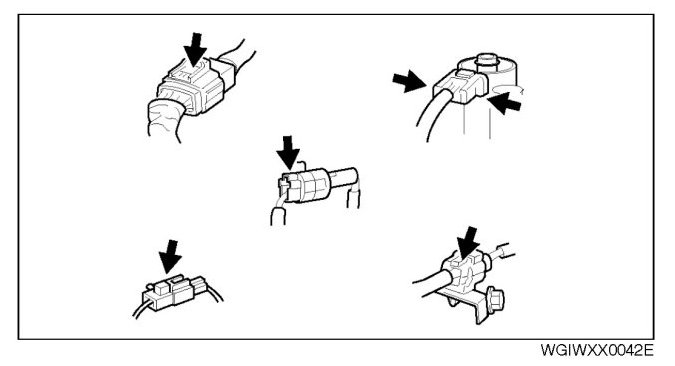 WGIWXX0042E