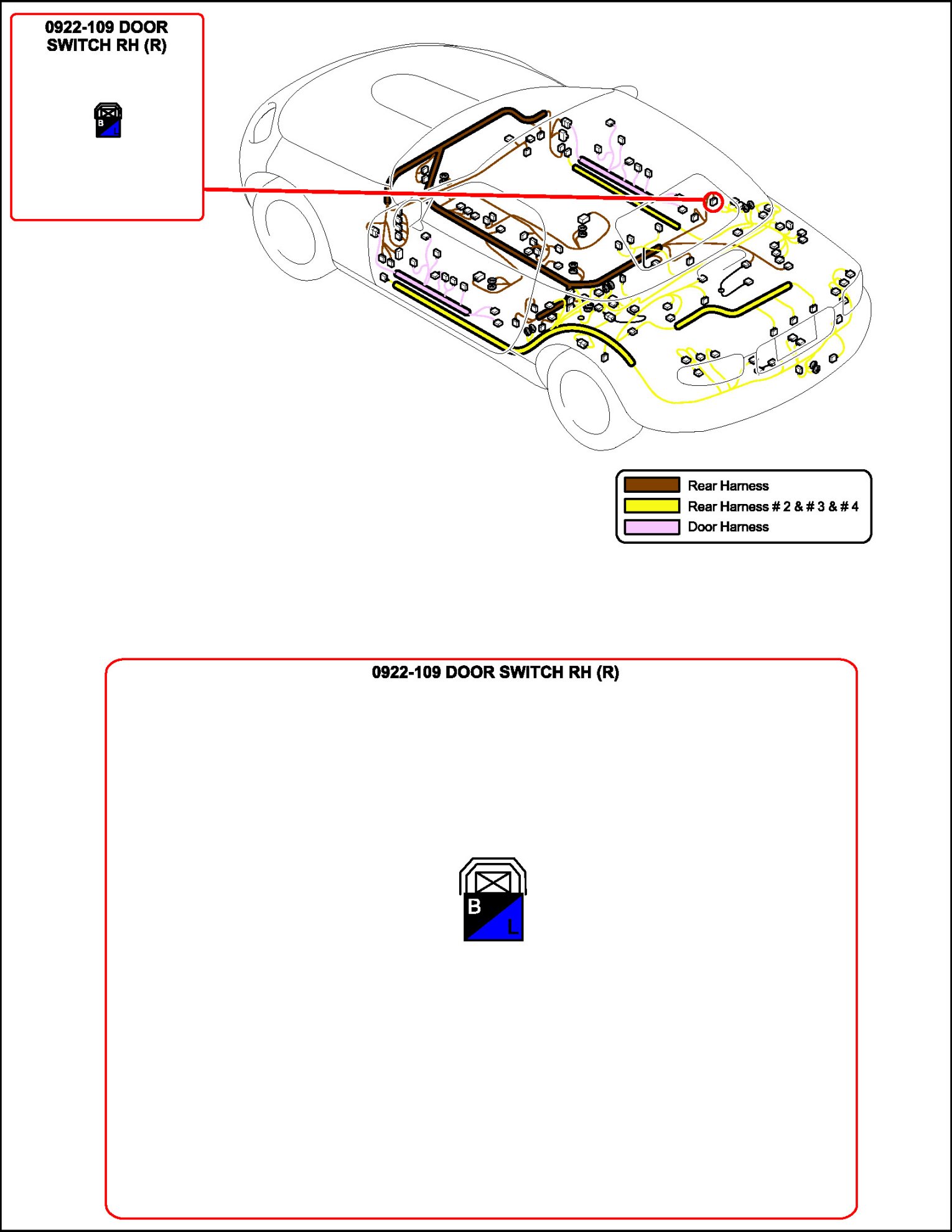 0922-109 DOOR SWITCH RH (R)

B

Rear Harness
Rear Harness # 2 & # 3 & # 4
Door Harness

0922-109 DOOR SWITCH RH (R)

B
L