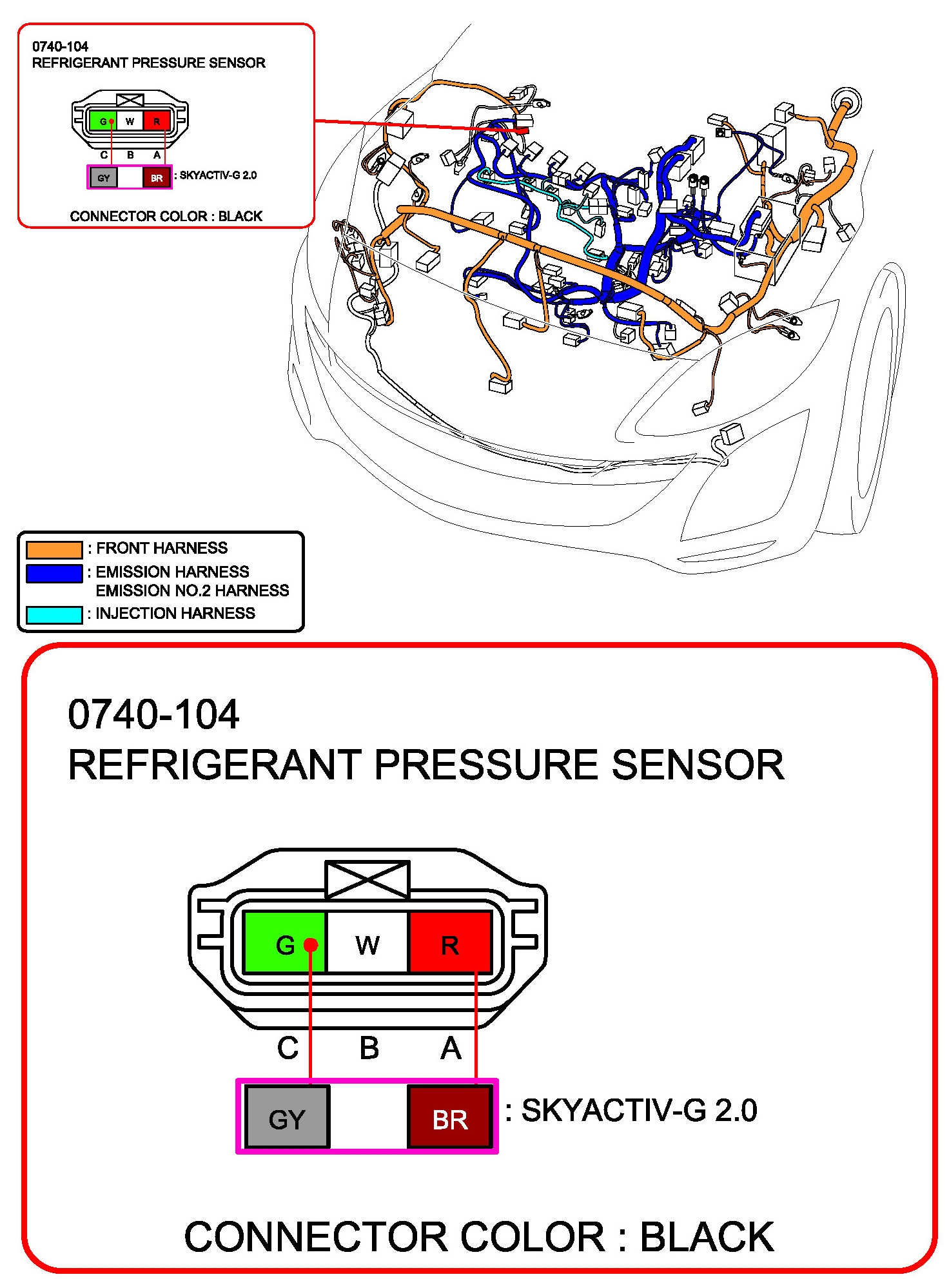 0740-104
REFRIGERANT PRESSURE SENSOR

G W R

C B A

GY BR : SKYACTIV-G 2.0

CONNECTOR COLOR : BLACK

: FRONT HARNESS
: EMISSION HARNESS
EMISSION NO.2 HARNESS
: INJECTION HARNESS

0740-104
REFRIGERANT PRESSURE SENSOR

G W R

C B A

GY BR : SKYACTIV-G 2.0

CONNECTOR COLOR : BLACK