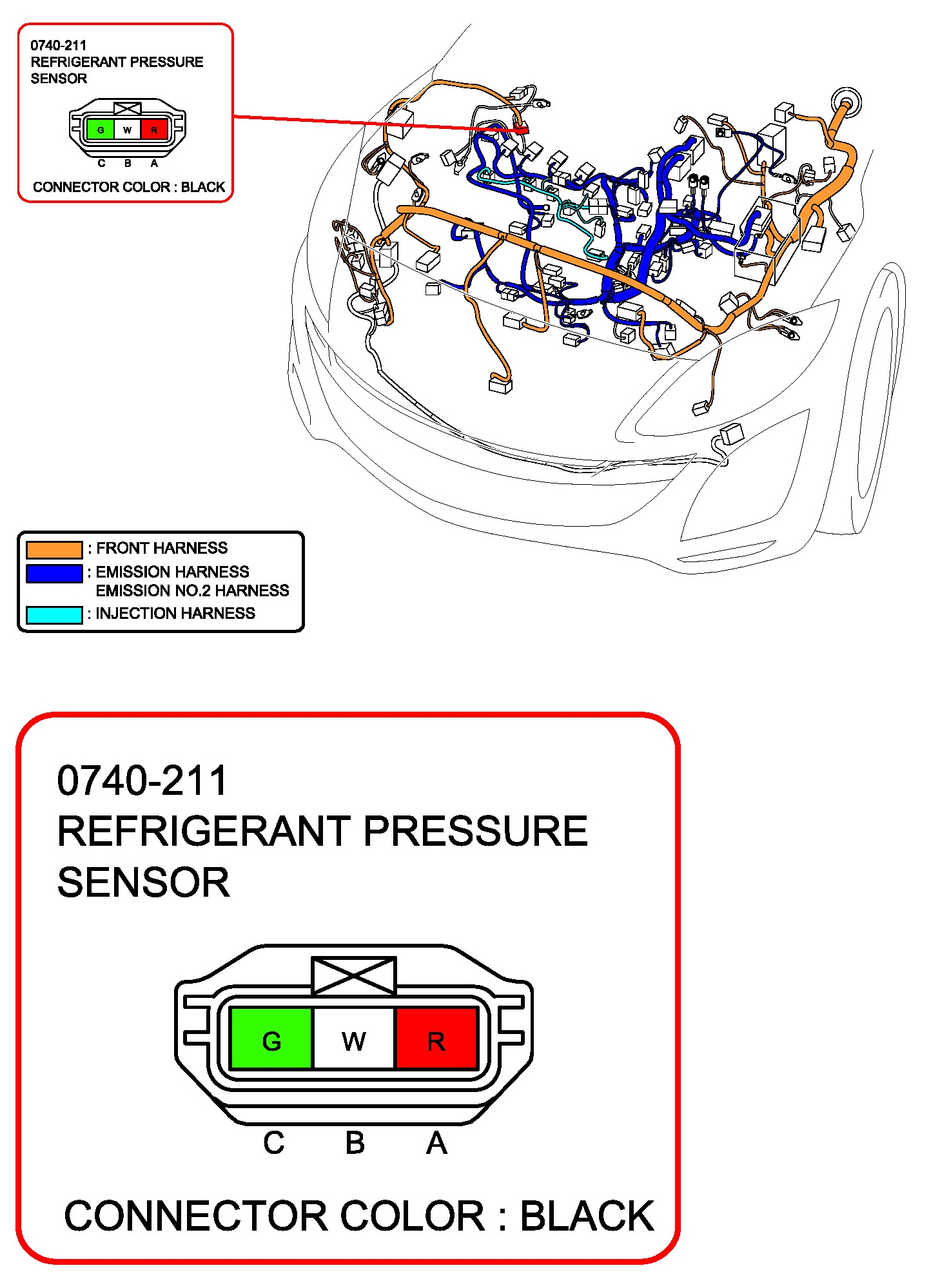 0740-211
REFRIGERANT PRESSURE SENSOR

G W R

C B A

CONNECTOR COLOR : BLACK

: FRONT HARNESS
: EMISSION HARNESS
EMISSION NO.2 HARNESS
: INJECTION HARNESS

0740-211
REFRIGERANT PRESSURE SENSOR

G W R

C B A

CONNECTOR COLOR : BLACK