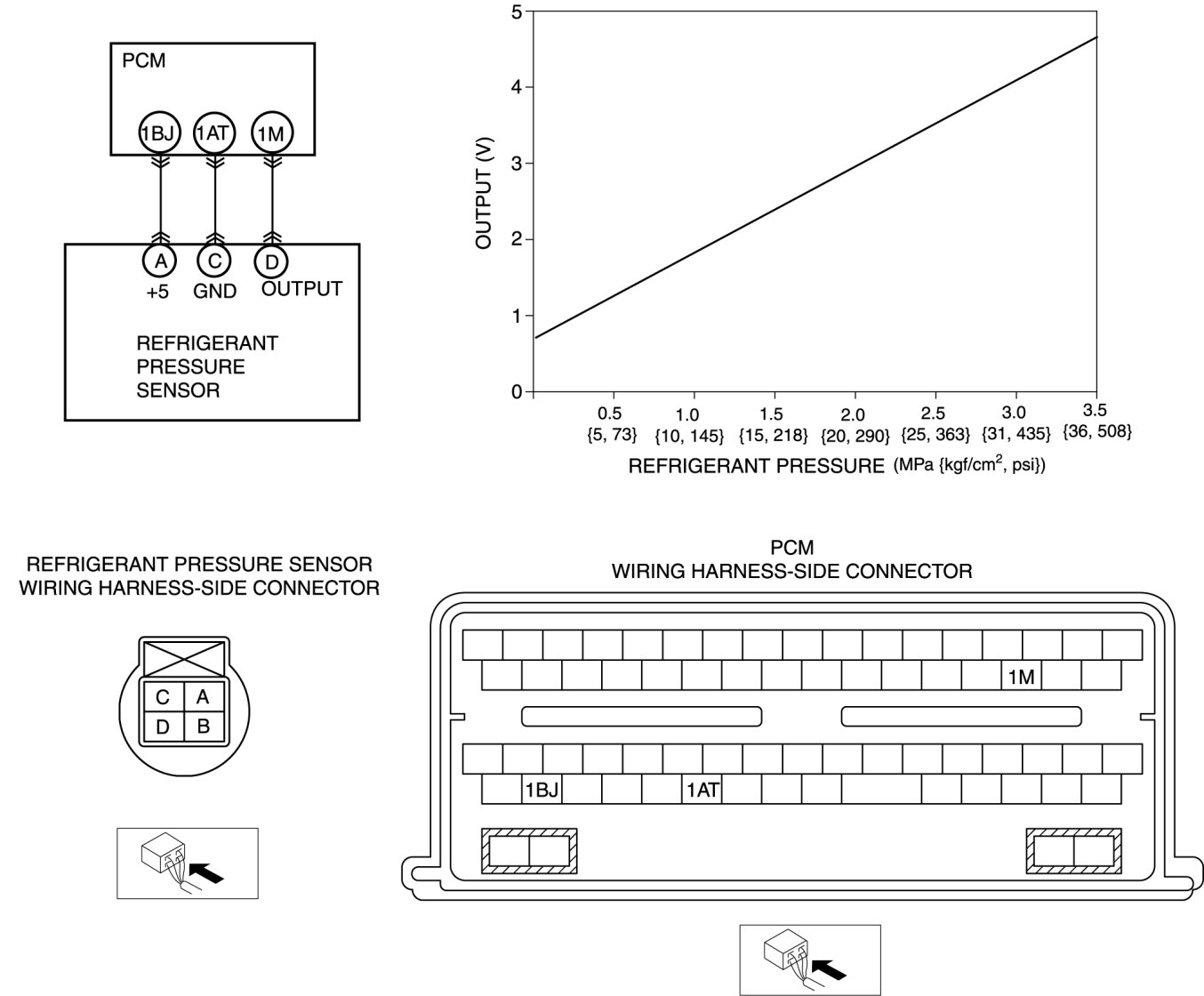 PCM

1BJ 1AT 1M

A C D
+5 GND OUTPUT

REFRIGERANT PRESSURE SENSOR

OUTPUT (V)

5
4
3
2
1
0

0.5 {5, 73}
1.0 {10, 145}
1.5 {15, 218}
2.0 {20, 290}
2.5 {25, 363}
3.0 {31, 435}
3.5 {36, 508}

REFRIGERANT PRESSURE (MPa {kgf/cm$^2$, psi})

REFRIGERANT PRESSURE SENSOR
WIRING HARNESS-SIDE CONNECTOR

C A
D B

PCM
WIRING HARNESS-SIDE CONNECTOR

1M

1BJ 1AT