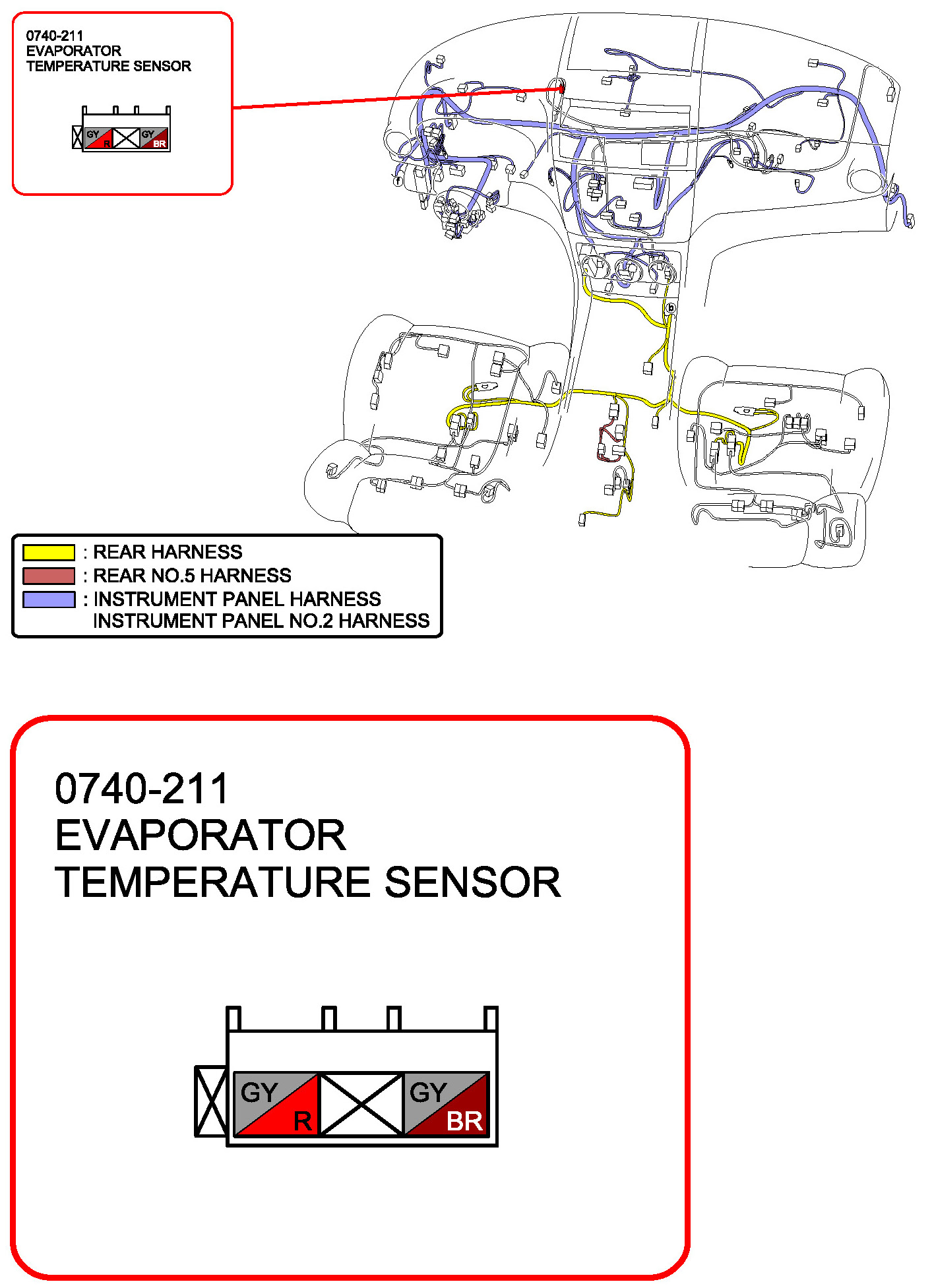 0740-211
EVAPORATOR
TEMPERATURE SENSOR

GY R GY BR

f

b

: REAR HARNESS
: REAR NO.5 HARNESS
: INSTRUMENT PANEL HARNESS
INSTRUMENT PANEL NO.2 HARNESS

0740-211
EVAPORATOR
TEMPERATURE SENSOR

GY R GY BR