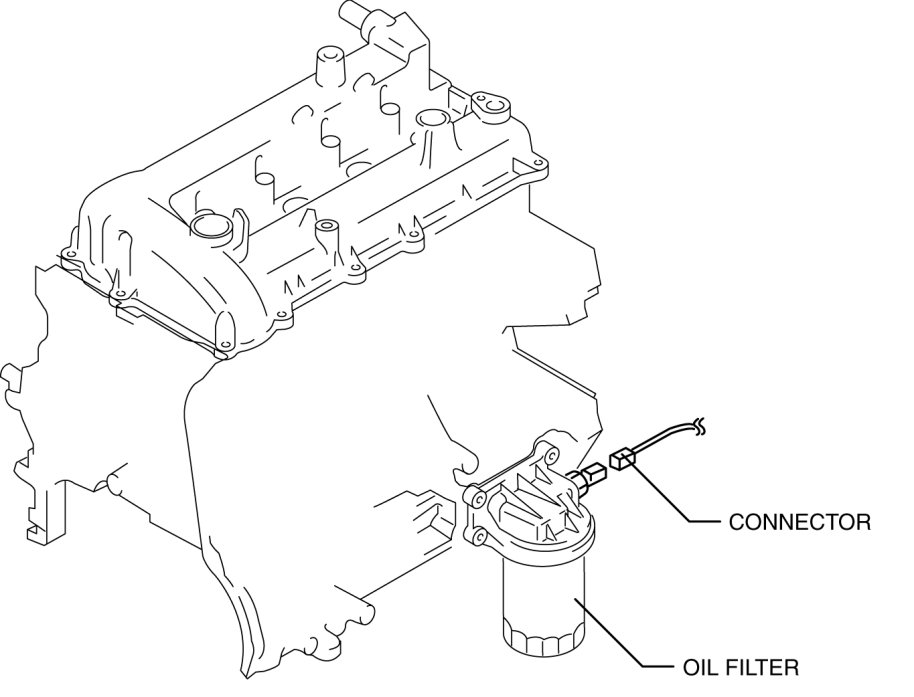 CONNECTOR

OIL FILTER