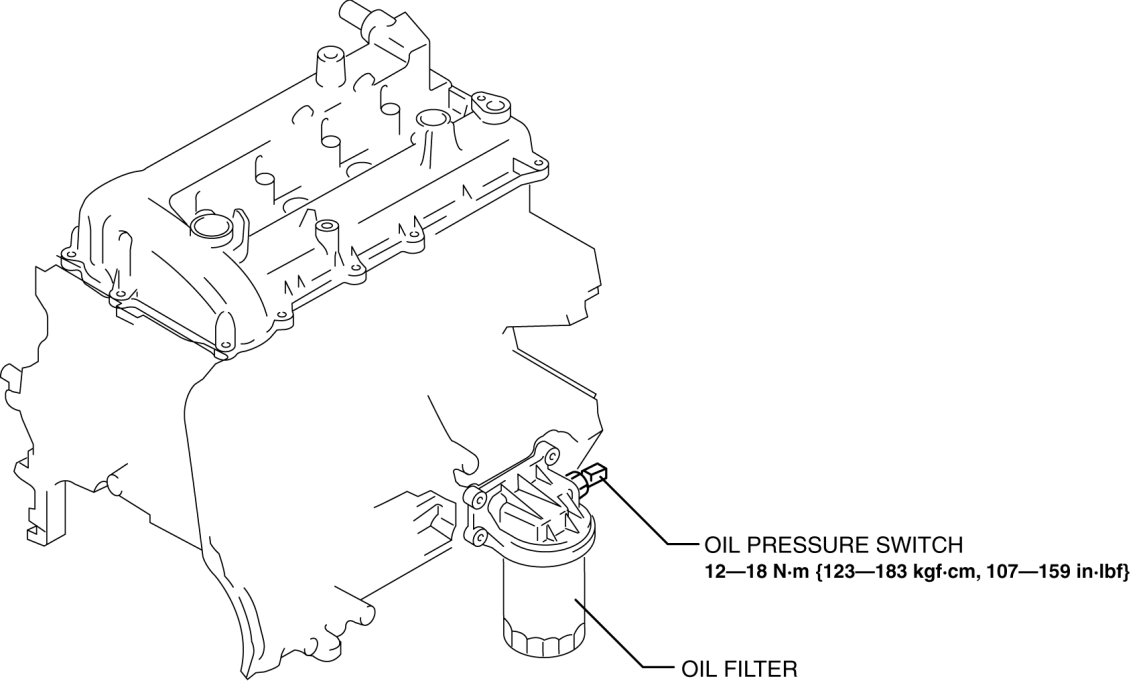 OIL PRESSURE SWITCH
12—18 N·m {123—183 kgf·cm, 107—159 in·lbf}

OIL FILTER