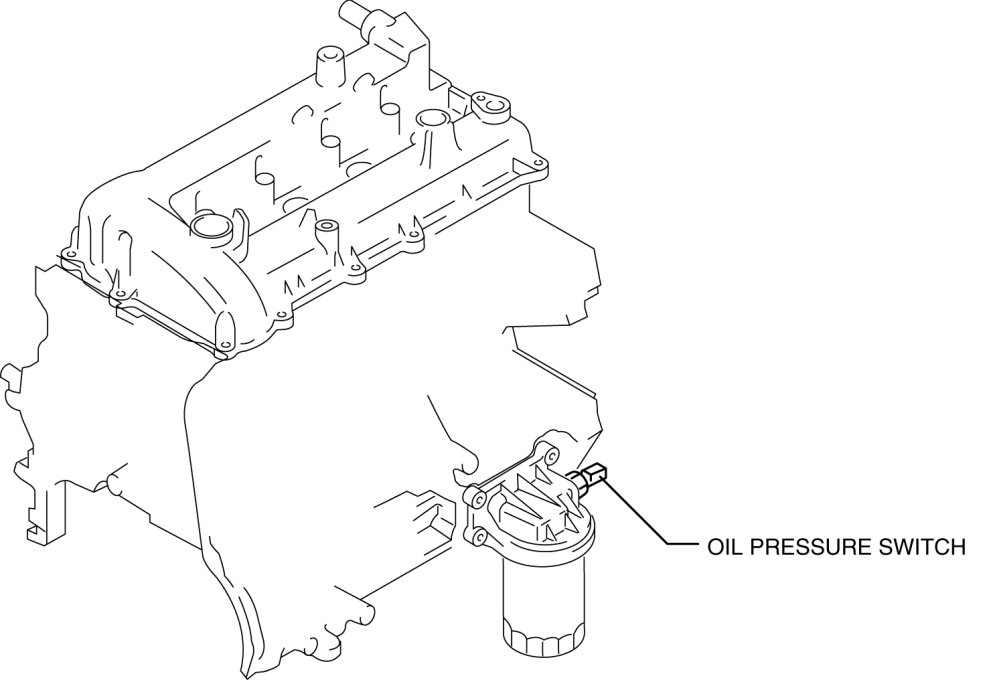 OIL PRESSURE SWITCH