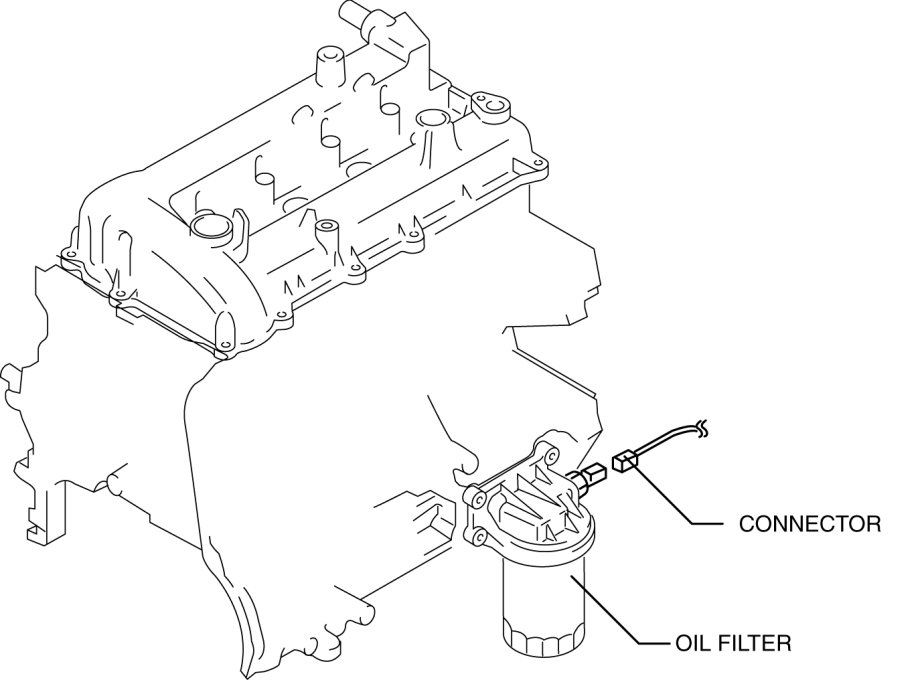 CONNECTOR

OIL FILTER